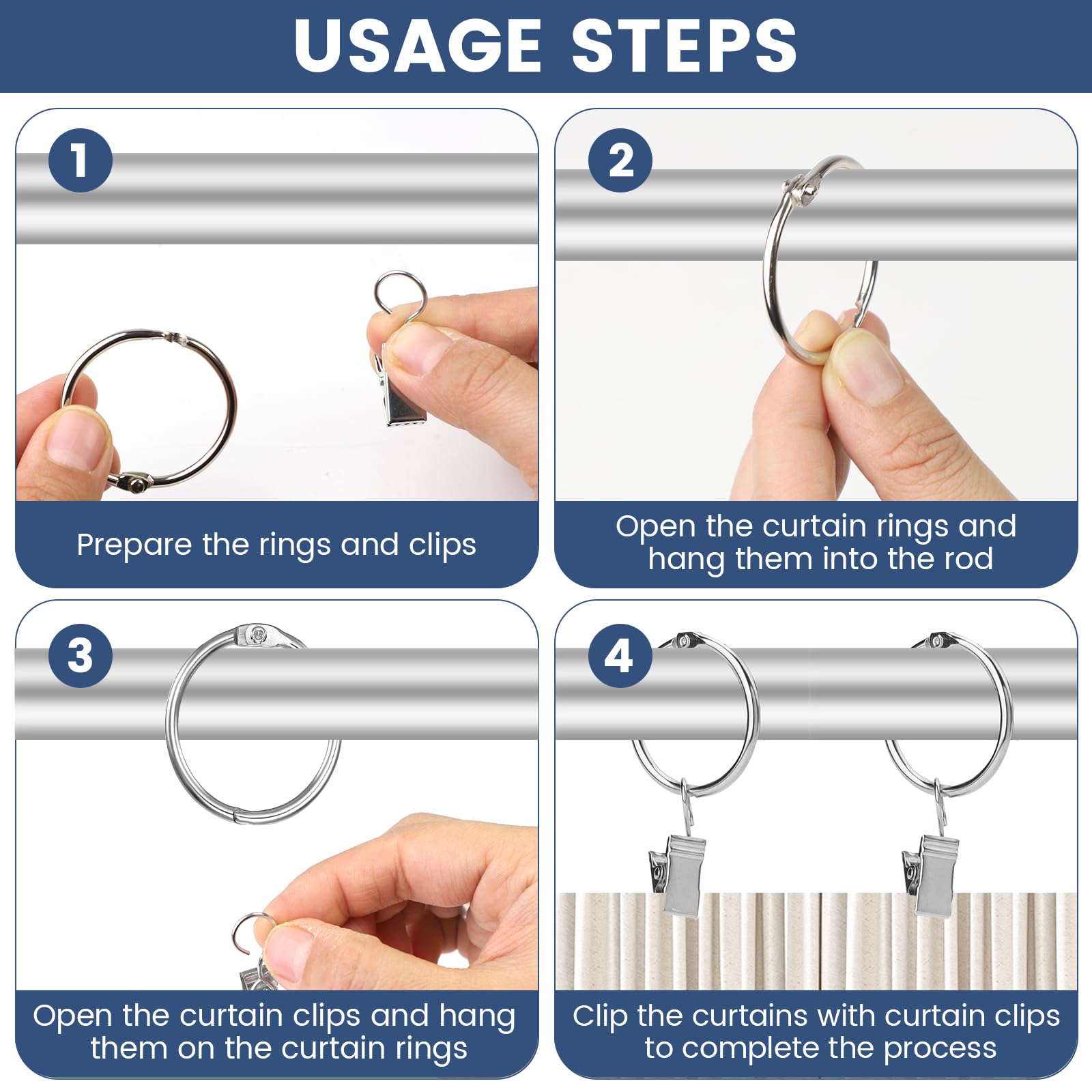 USAGE STEPS

1

Prepare the rings and clips

2

Open the curtain rings and hang them into the rod

3

Open the curtain clips and hang them on the curtain rings

4

Clip the curtains with curtain clips to complete the process