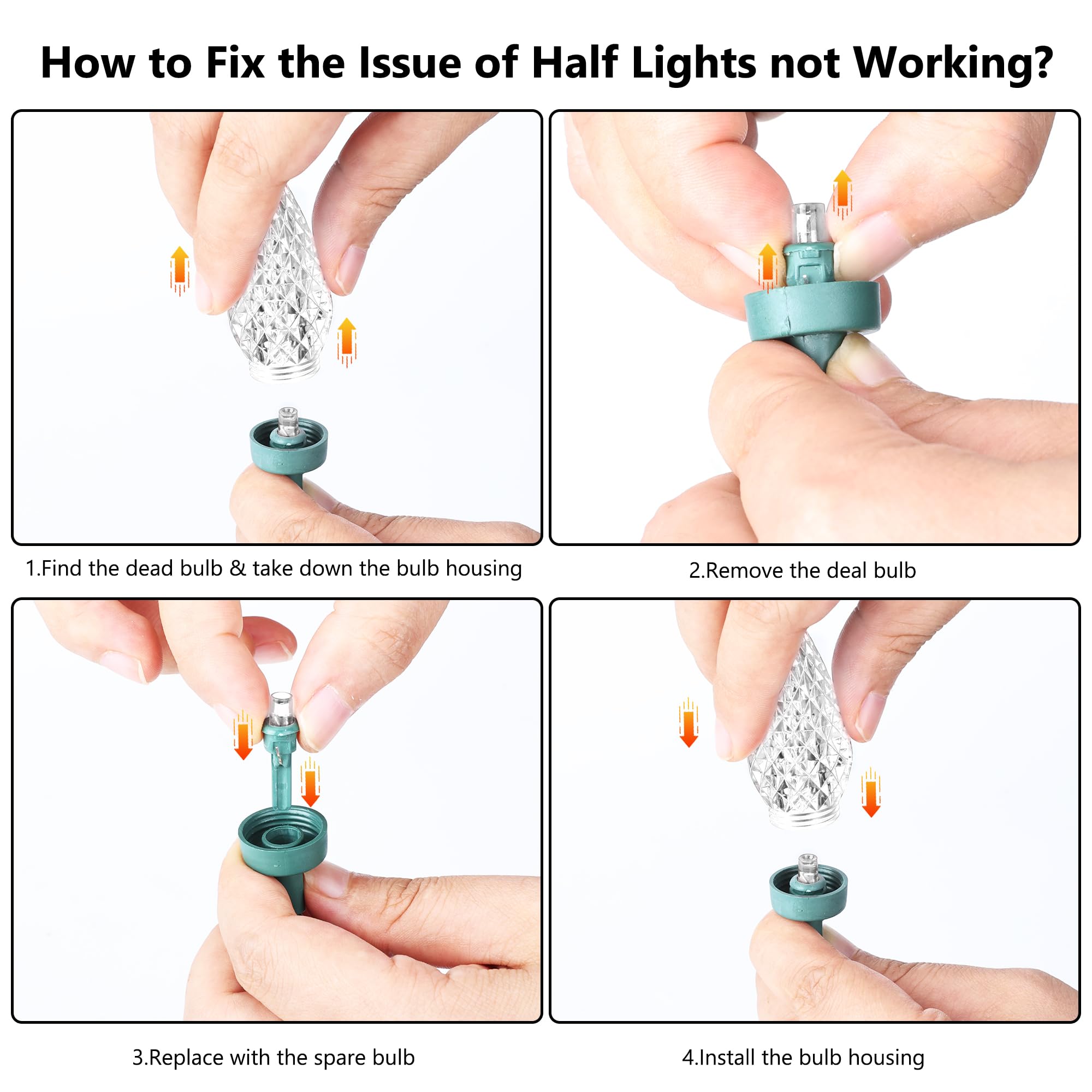 How to Fix the Issue of Half Lights not Working?

1.Find the dead bulb & take down the bulb housing

2.Remove the deal bulb

3.Replace with the spare bulb

4.Install the bulb housing