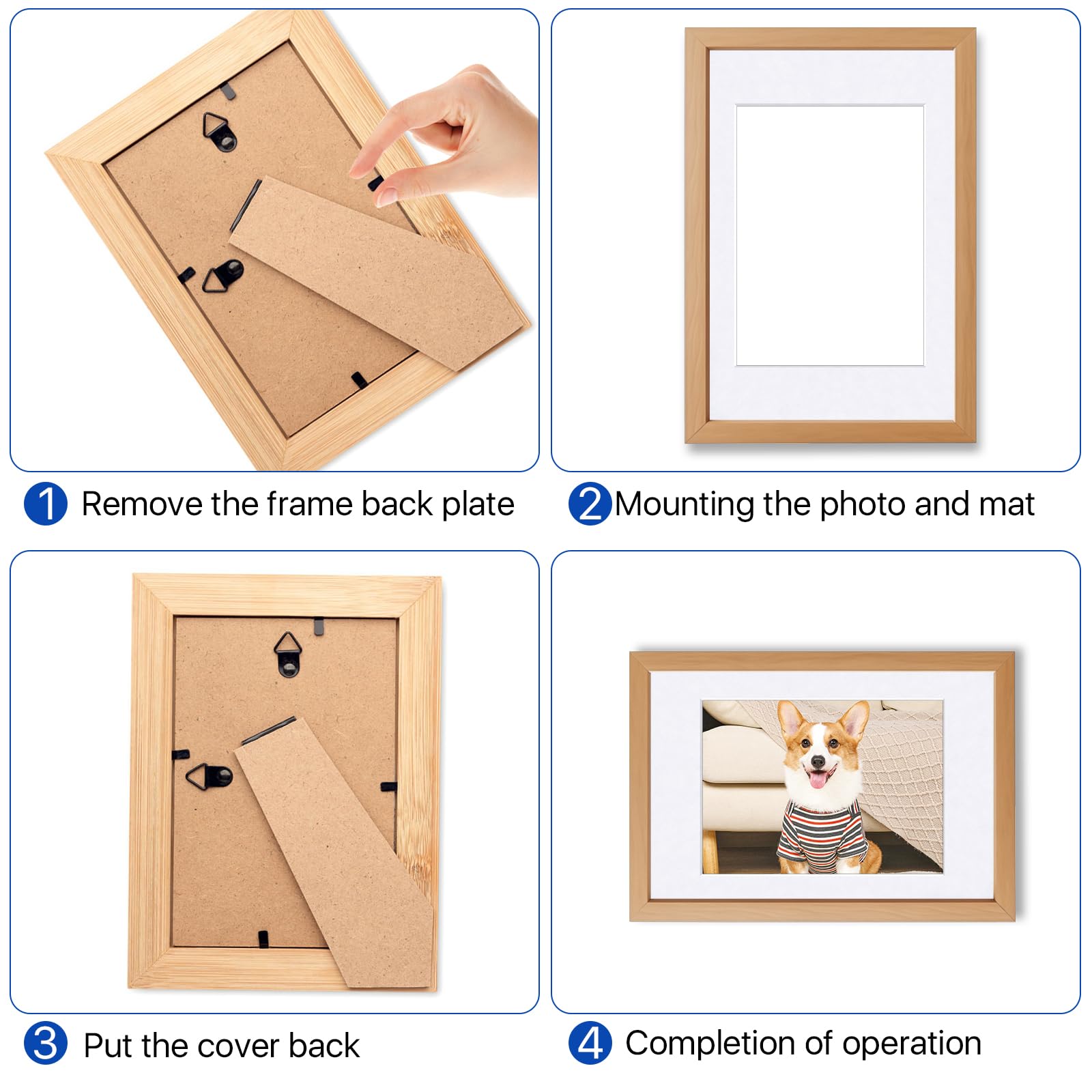 1 Remove the frame back plate

2 Mounting the photo and mat

3 Put the cover back

4 Completion of operation