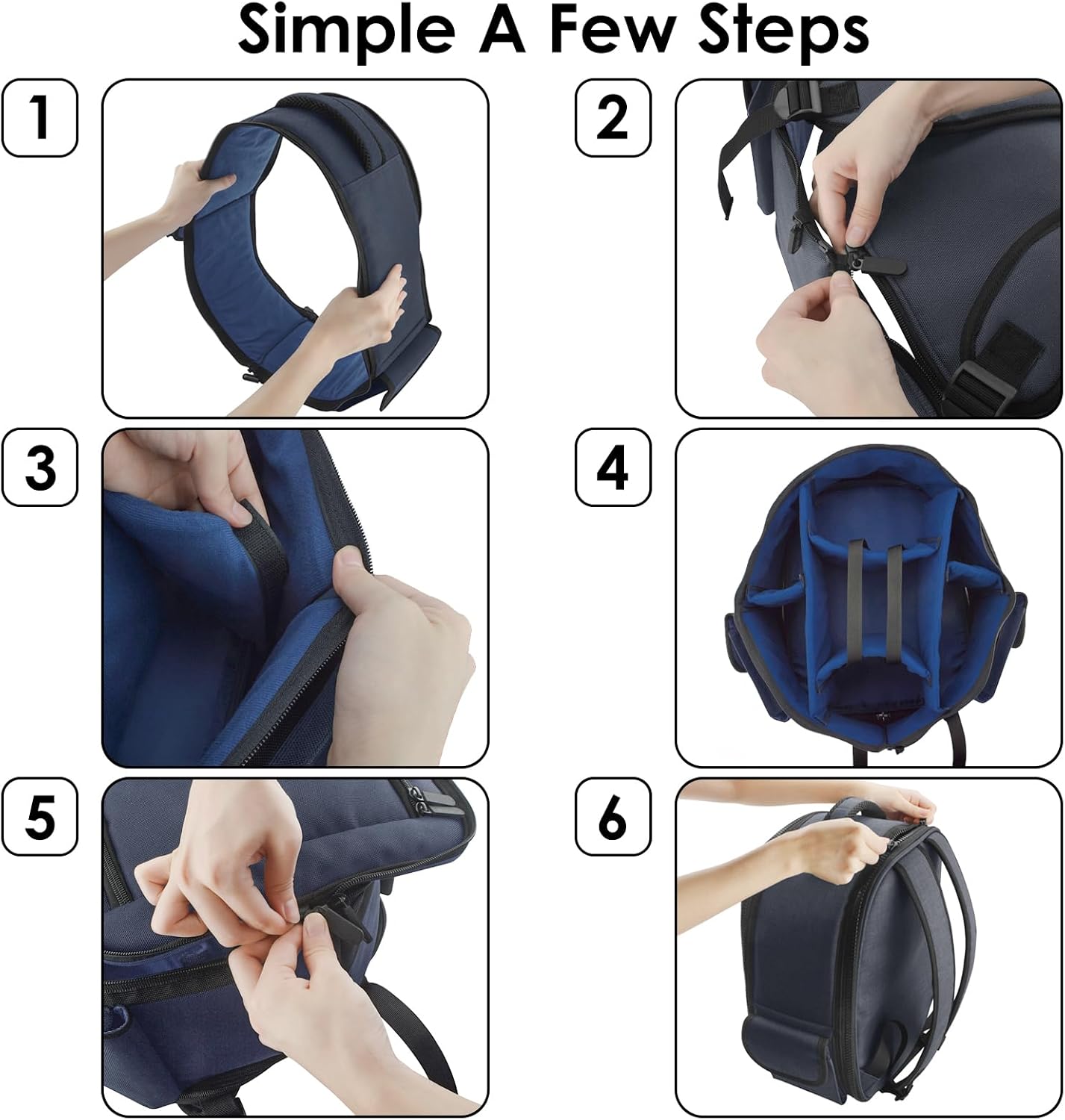 Simple A Few Steps

1

2

3

4

5

6