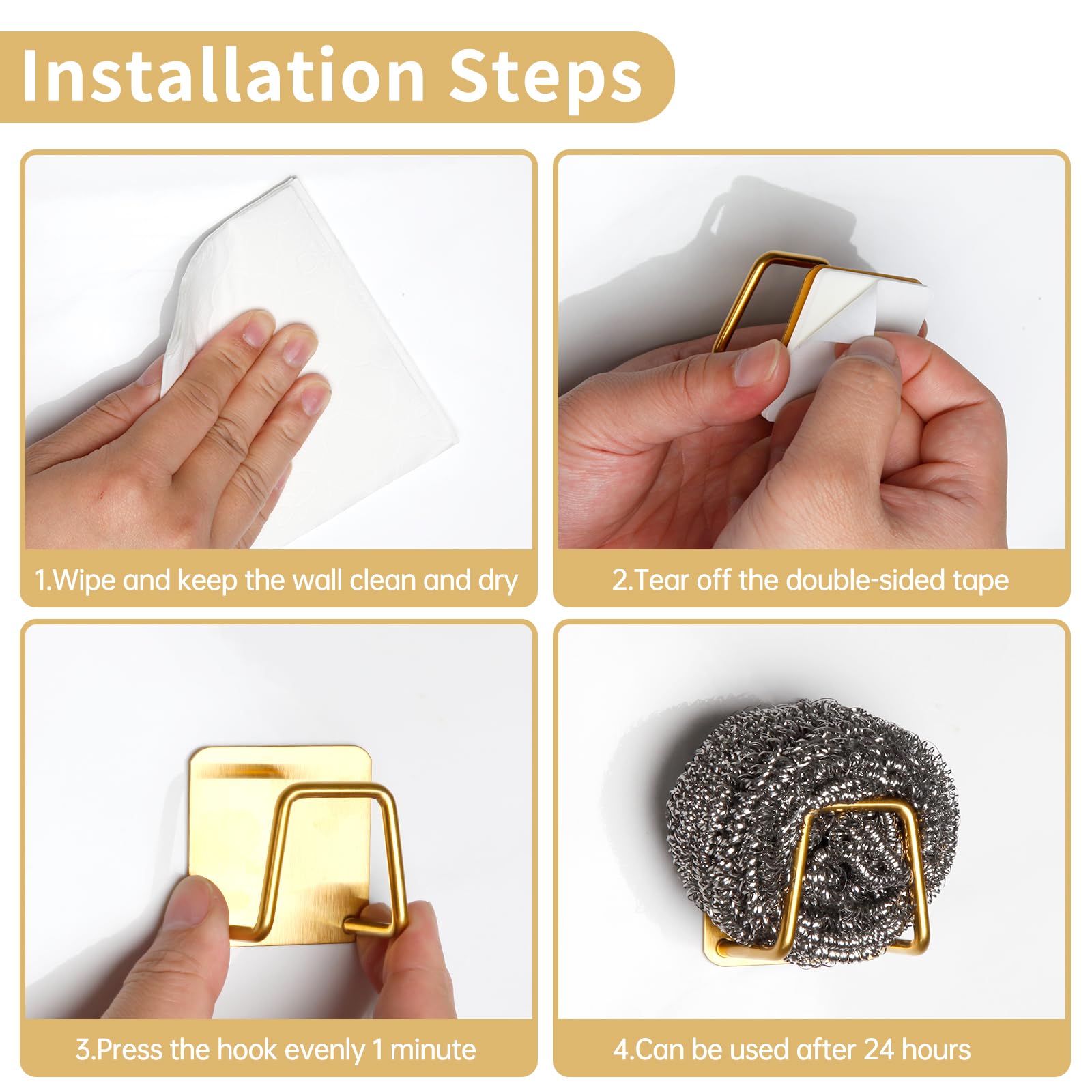 Installation Steps

1.Wipe and keep the wall clean and dry

2.Tear off the double-sided tape

3.Press the hook evenly 1 minute

4.Can be used after 24 hours