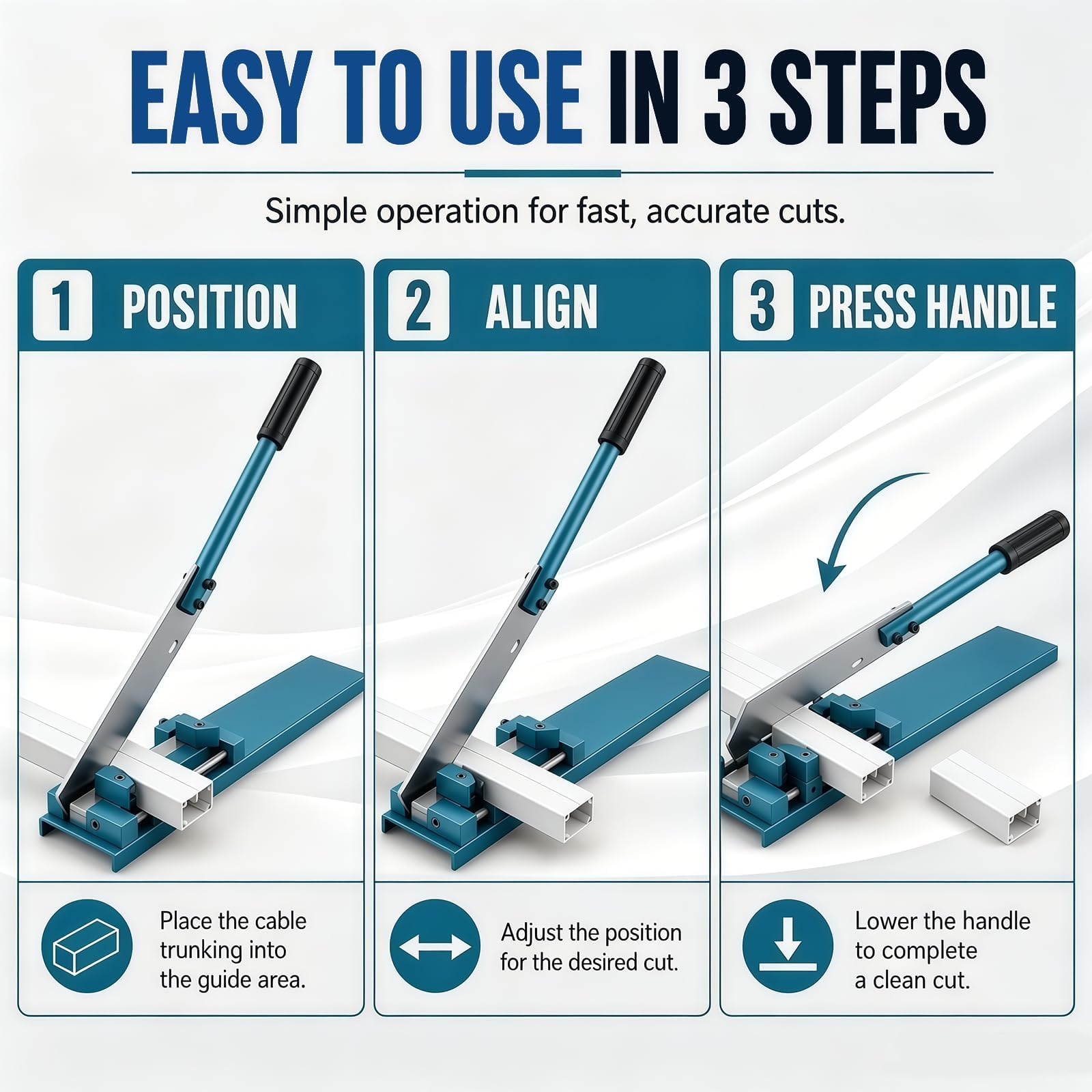 EASY TO USE IN 3 STEPS

Simple operation for fast, accurate cuts.

1 POSITION

Place the cable trunking into the guide area.

2 ALIGN

Adjust the position for the desired cut.

3 PRESS HANDLE

Lower the handle to complete a clean cut.