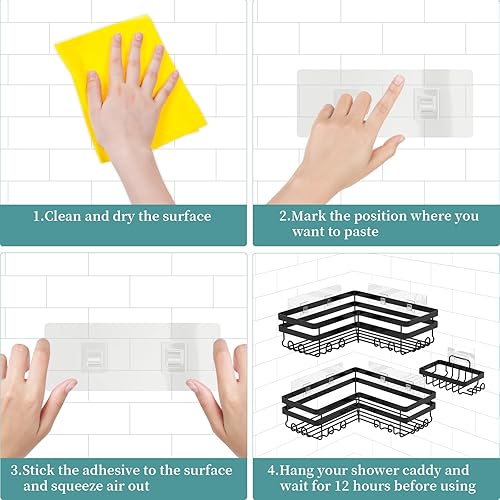 1.Clean and dry the surface

2.Mark the position where you want to paste

3.Stick the adhesive to the surface and squeeze air out

4.Hang your shower caddy and wait for 12 hours before using