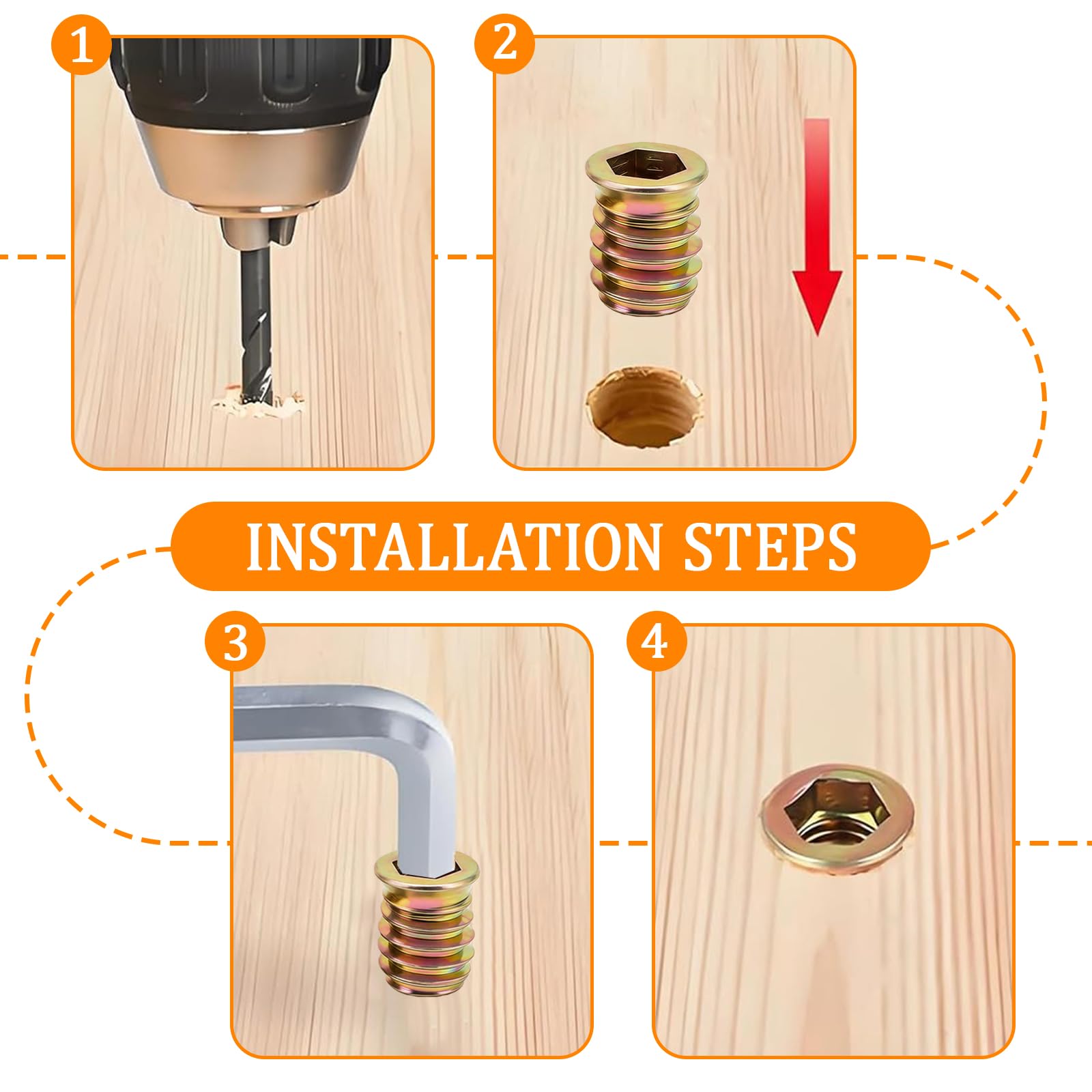 1

2

INSTALLATION STEPS

3

4