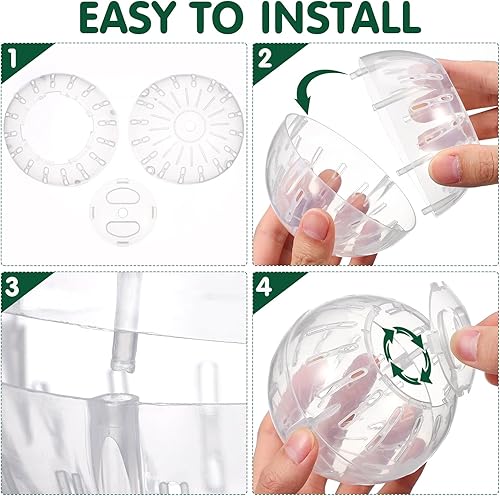 EASY TO INSTALL

1

2

3

4