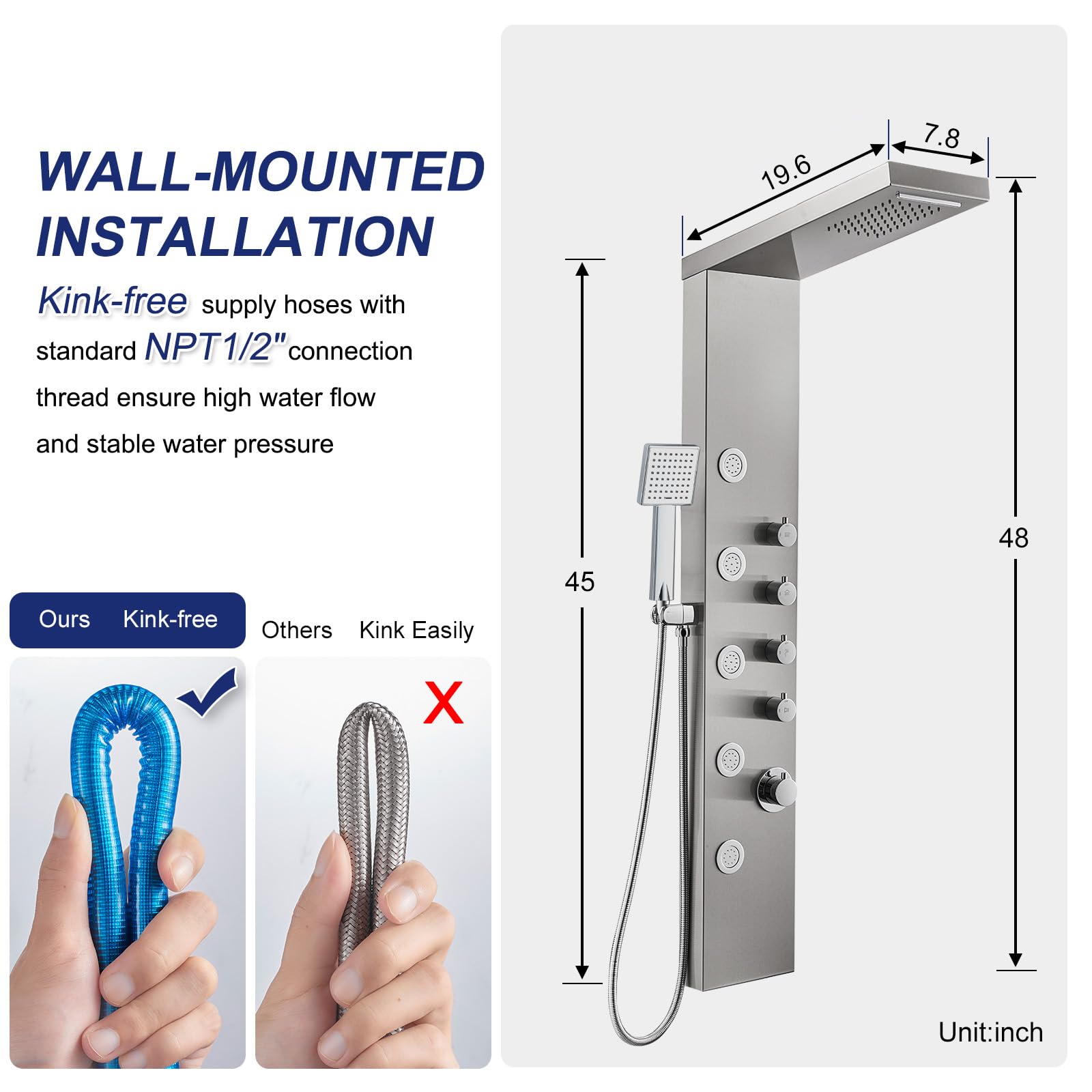 WALL-MOUNTED INSTALLATION

Kink-free supply hoses with standard NPT1/2" connection thread ensure high water flow and stable water pressure

Ours Kink-free

Others Kink Easily

X

19.6

7.8

45

48

Unit:inch