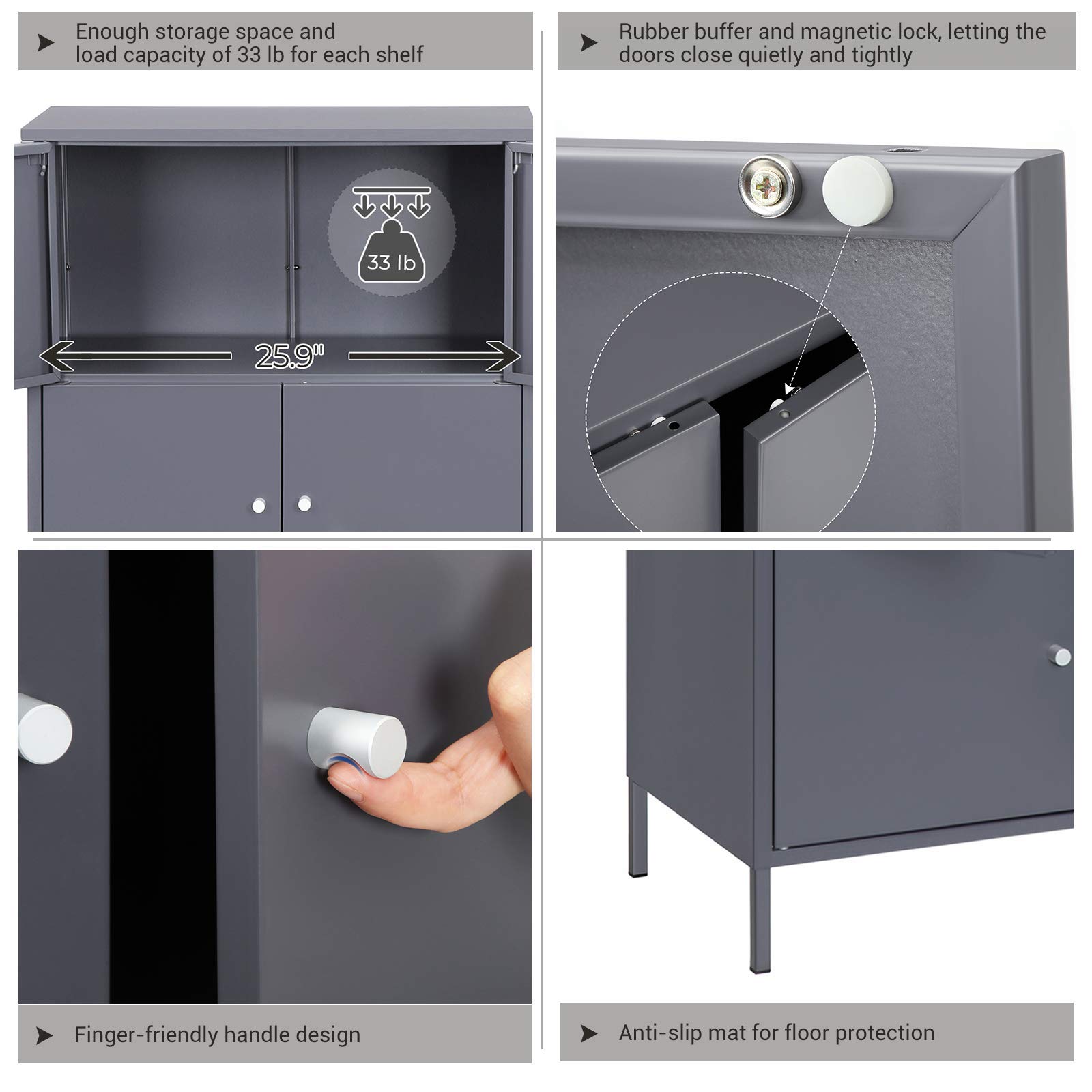 Enough storage space and load capacity of 33 lb for each shelf

33 lb

25.9"

Rubber buffer and magnetic lock, letting the doors close quietly and tightly

Finger-friendly handle design

Anti-slip mat for floor protection