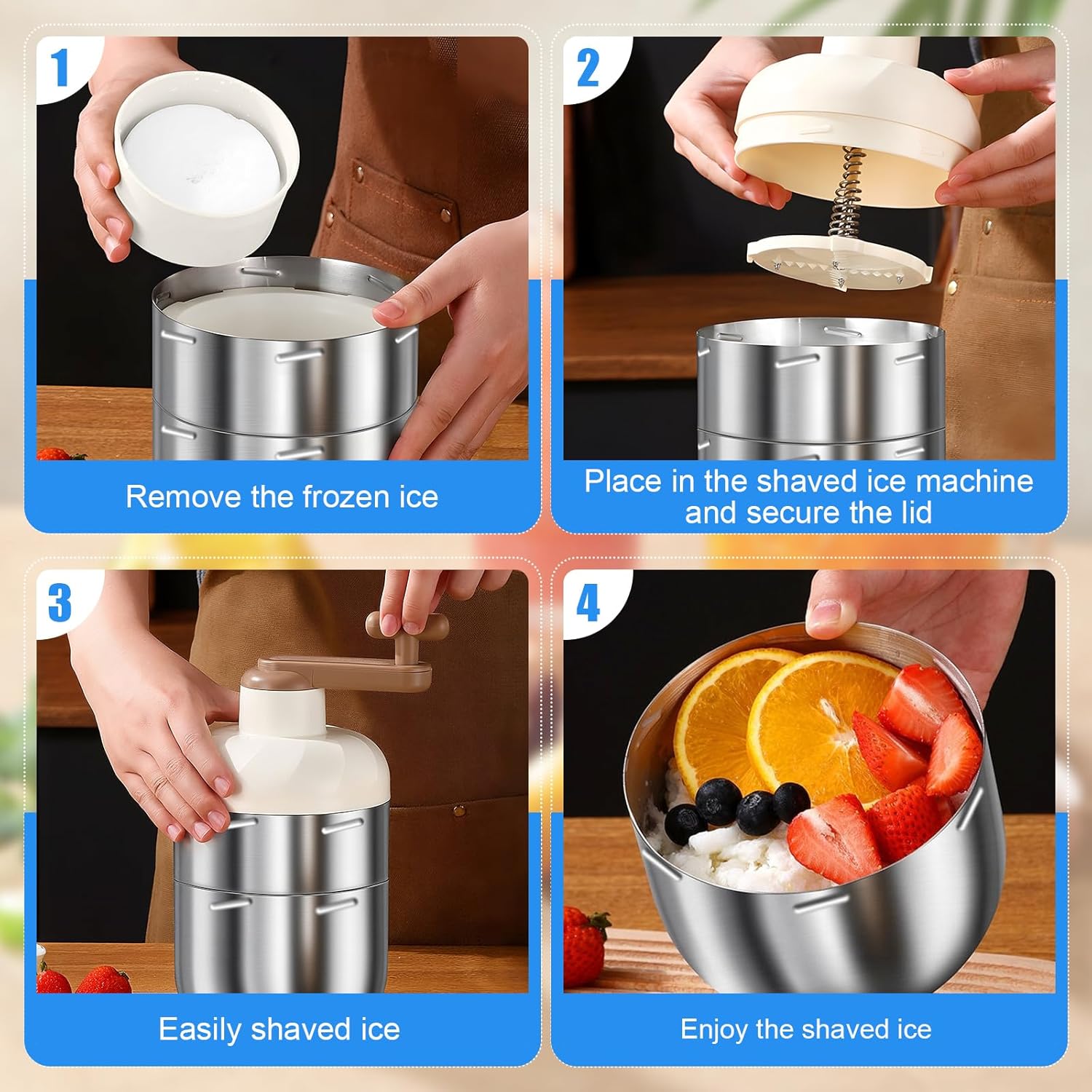 1

Remove the frozen ice

2

Place in the shaved ice machine and secure the lid

3

Easily shaved ice

4

Enjoy the shaved ice