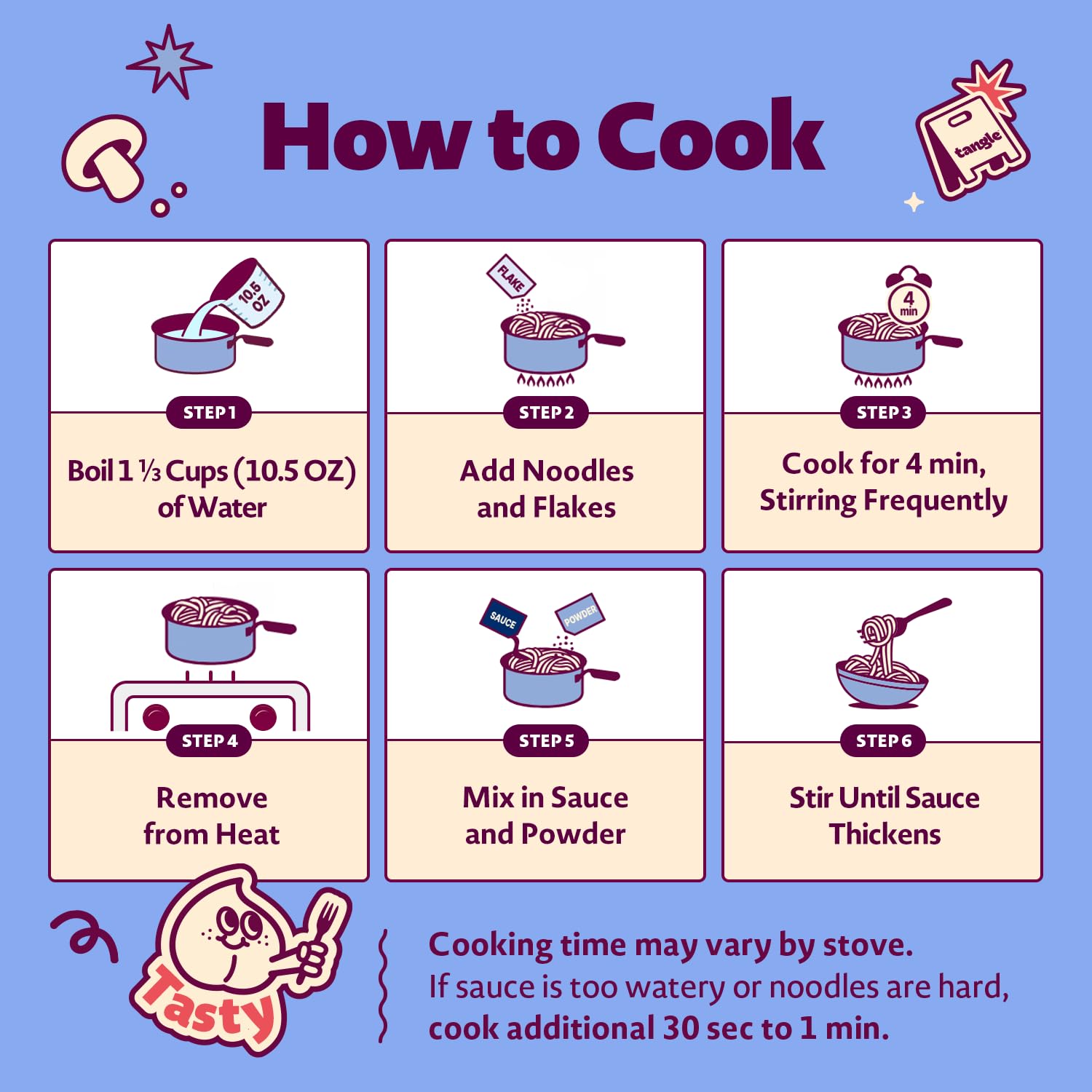 How to Cook

tangle

10.5 OZ

STEP 1

Boil 1 ⅓ Cups (10.5 OZ) of Water

FLAKE

STEP 2

Add Noodles and Flakes

4 min

STEP 3

Cook for 4 min, Stirring Frequently

STEP 4

Remove from Heat

SAUCE

POWDER

STEP 5

Mix in Sauce and Powder

STEP 6

Stir Until Sauce Thickens

Tasty

Cooking time may vary by stove.
If sauce is too watery or noodles are hard, cook additional 30 sec to 1 min.