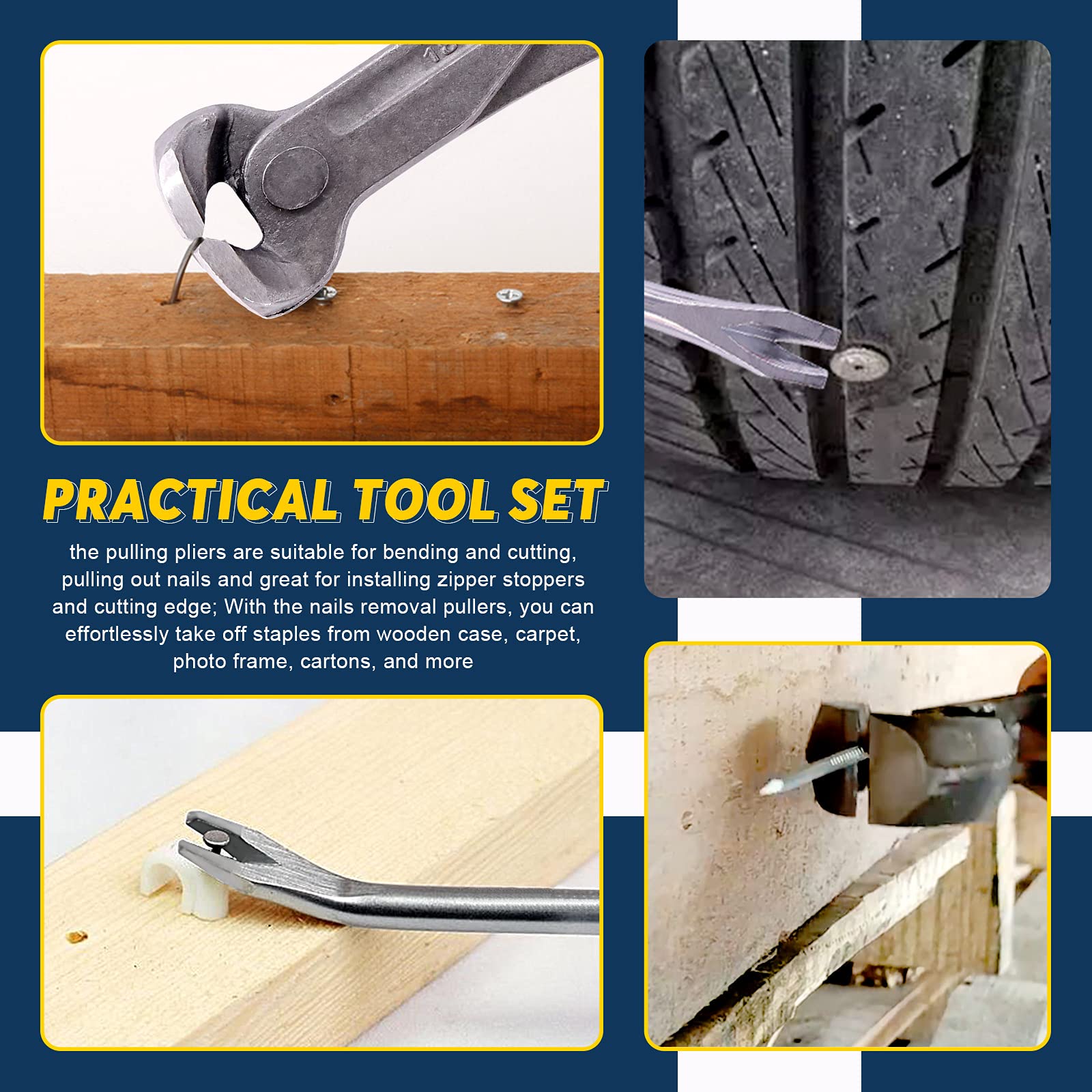 PRACTICAL TOOL SET

the pulling pliers are suitable for bending and cutting, pulling out nails and great for installing zipper stoppers and cutting edge; With the nails removal pullers, you can effortlessly take off staples from wooden case, carpet, photo frame, cartons, and more