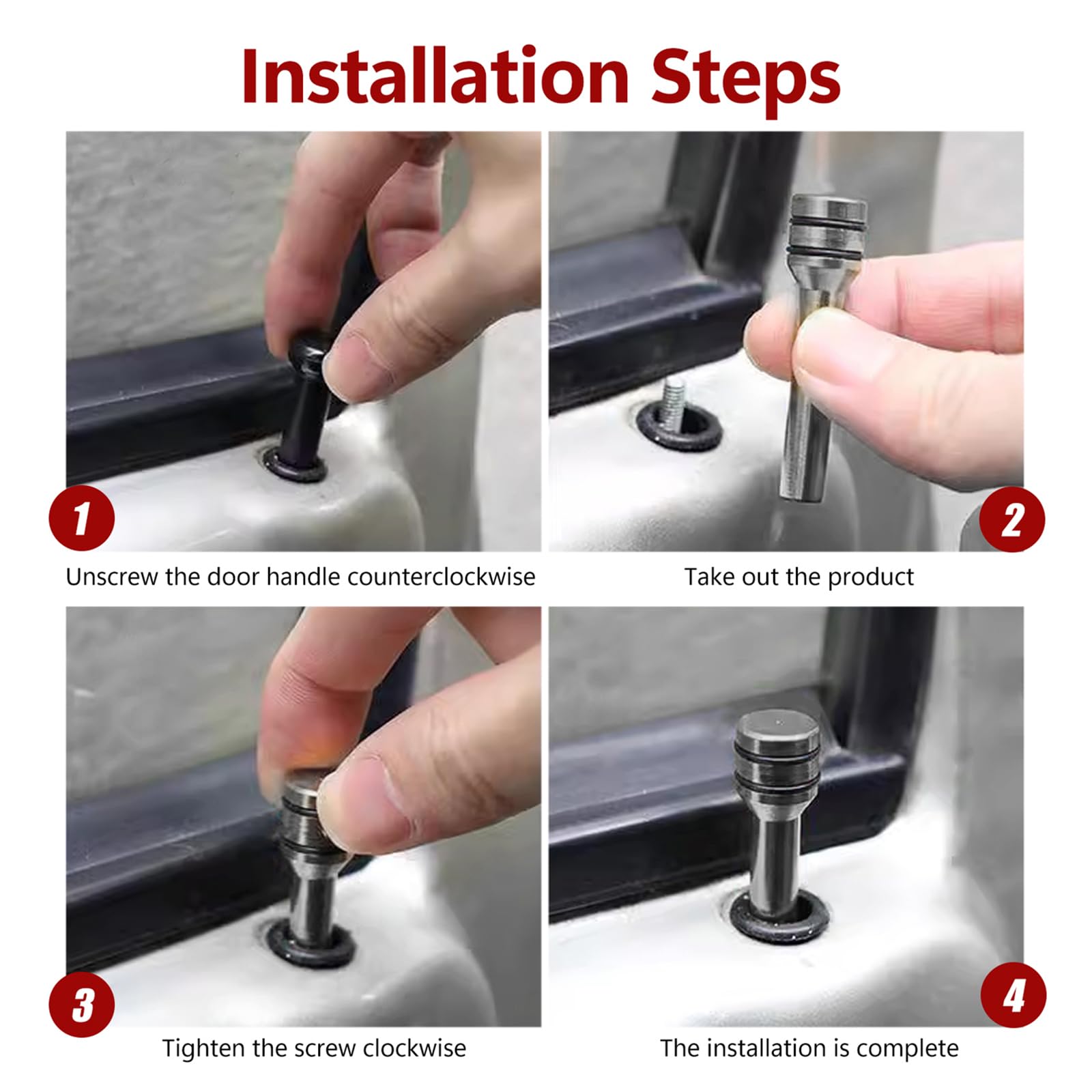 Installation Steps

1

Unscrew the door handle counterclockwise

2

Take out the product

3

Tighten the screw clockwise

4

The installation is complete