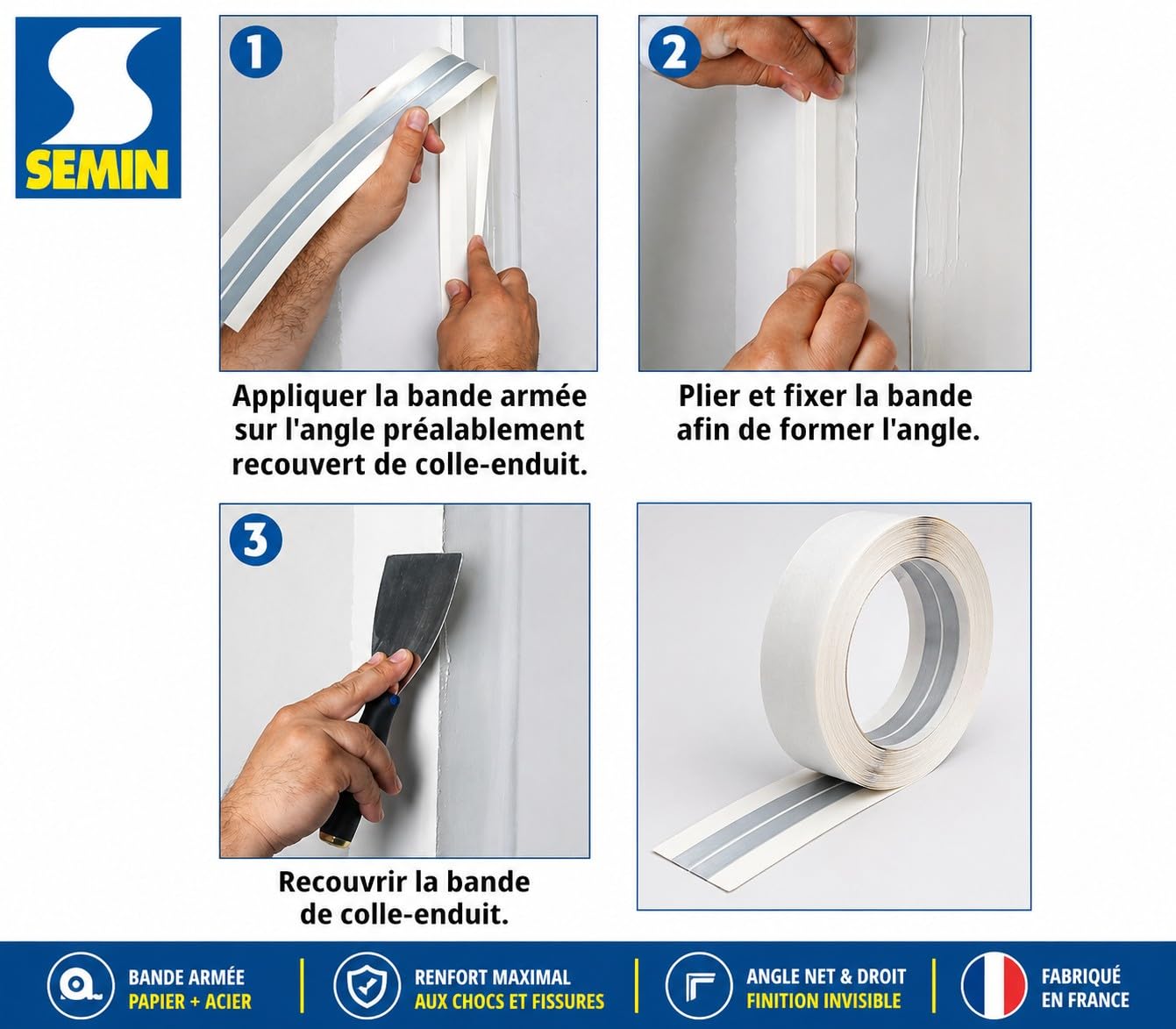 SEMIN

1

Appliquer la bande armée sur l'angle préalablement recouvert de colle-enduit.

2

Plier et fixer la bande afin de former l'angle.

3

Recouvrir la bande de colle-enduit.

BANDE ARMÉE
PAPIER + ACIER

RENFORT MAXIMAL
AUX CHOCS ET FISSURES

ANGLE NET & DROIT
FINITION INVISIBLE

FABRIQUÉ
EN FRANCE