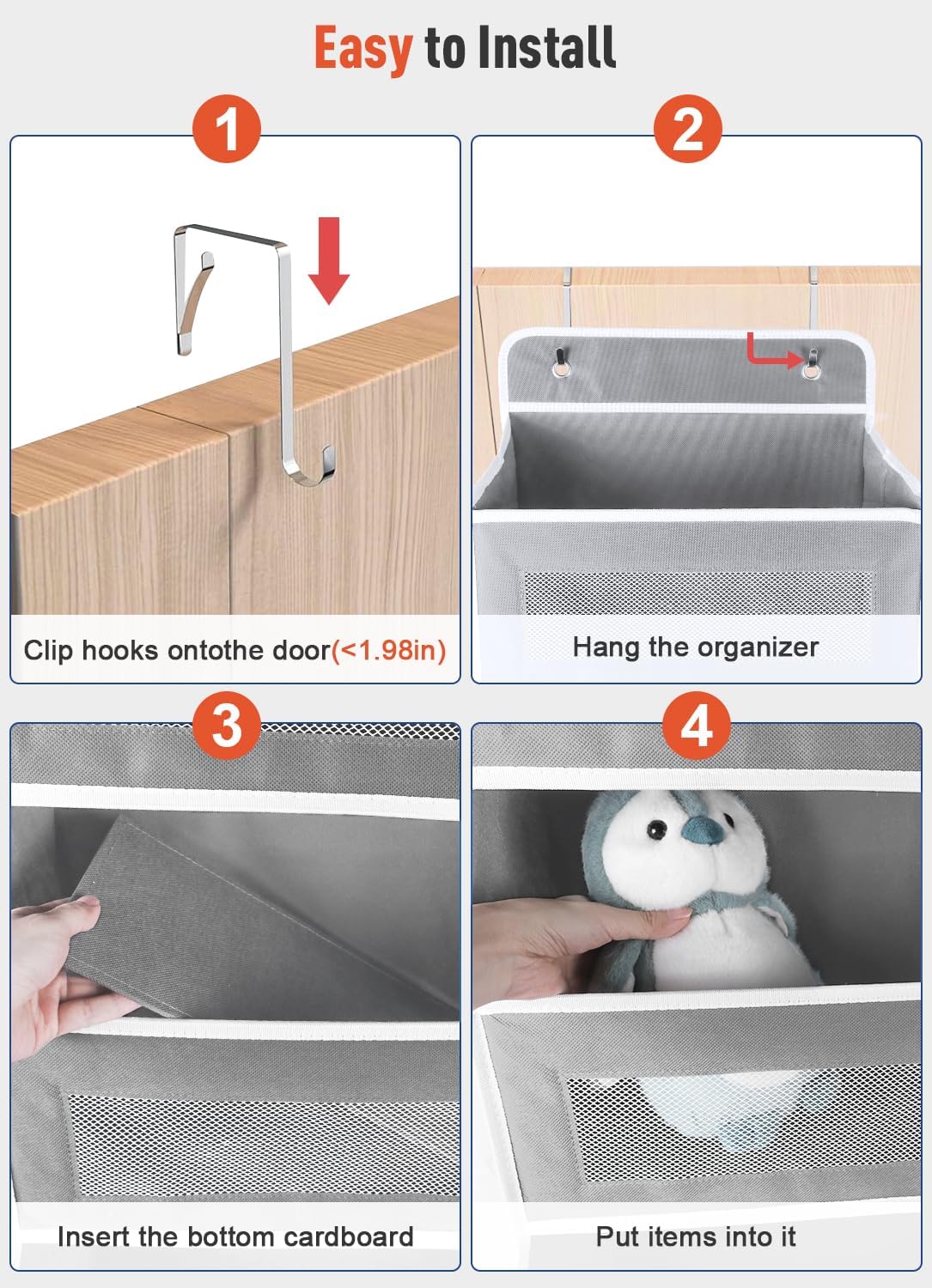 Easy to Install

1

Clip hooks ontothe door(<1.98in)

2

Hang the organizer

3

Insert the bottom cardboard

4

Put items into it