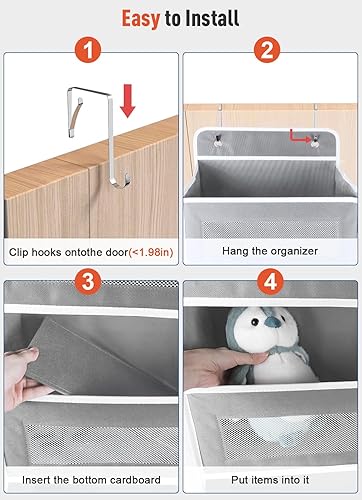 Easy to Install

1

Clip hooks ontothe door(<1.98in)

2

Hang the organizer

3

Insert the bottom cardboard

4

Put items into it