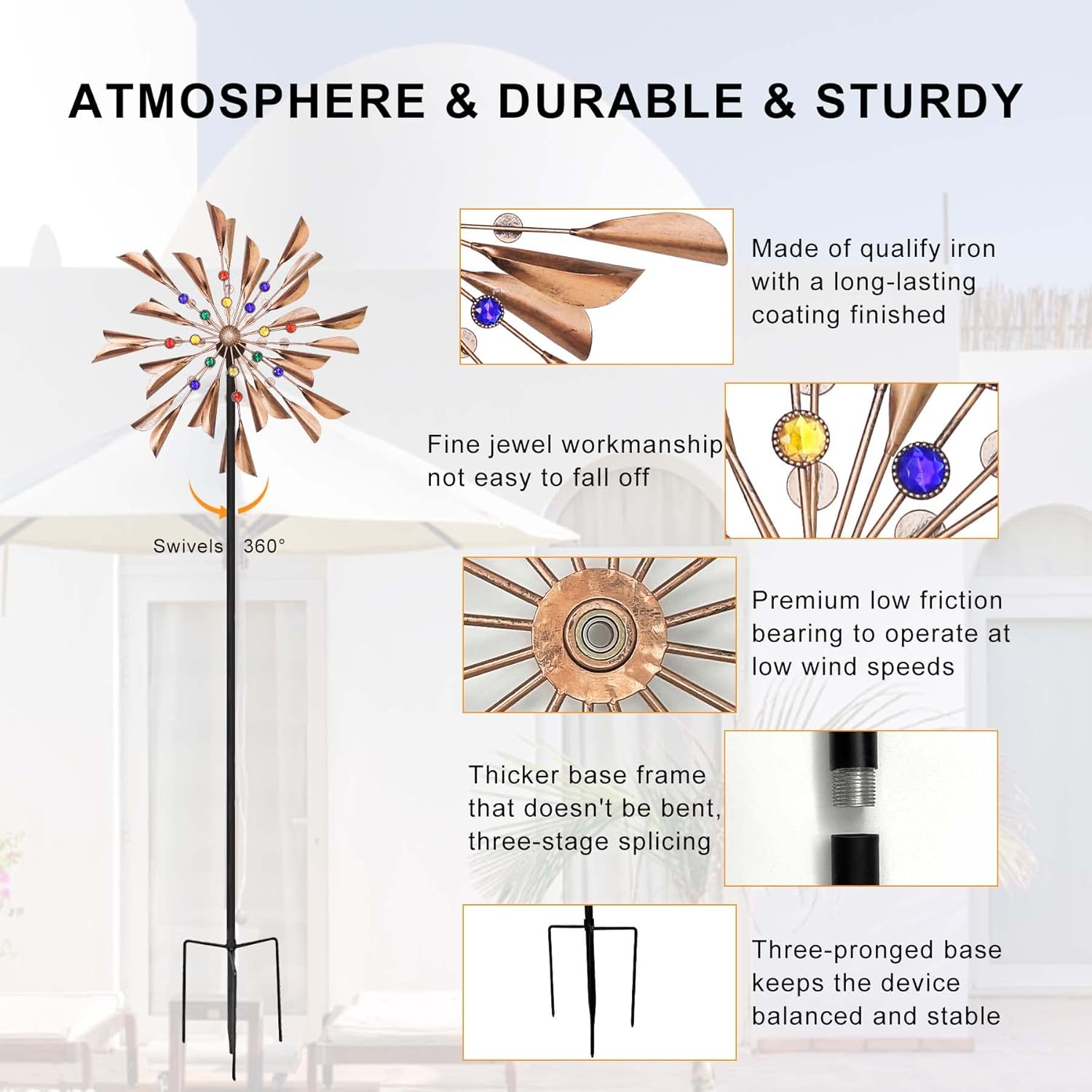 ATMOSPHERE & DURABLE & STURDY

Swivels 360°

Made of qualify iron with a long-lasting coating finished

Fine jewel workmanship not easy to fall off

Premium low friction bearing to operate at low wind speeds

Thicker base frame that doesn't be bent, three-stage splicing

Three-pronged base keeps the device balanced and stable