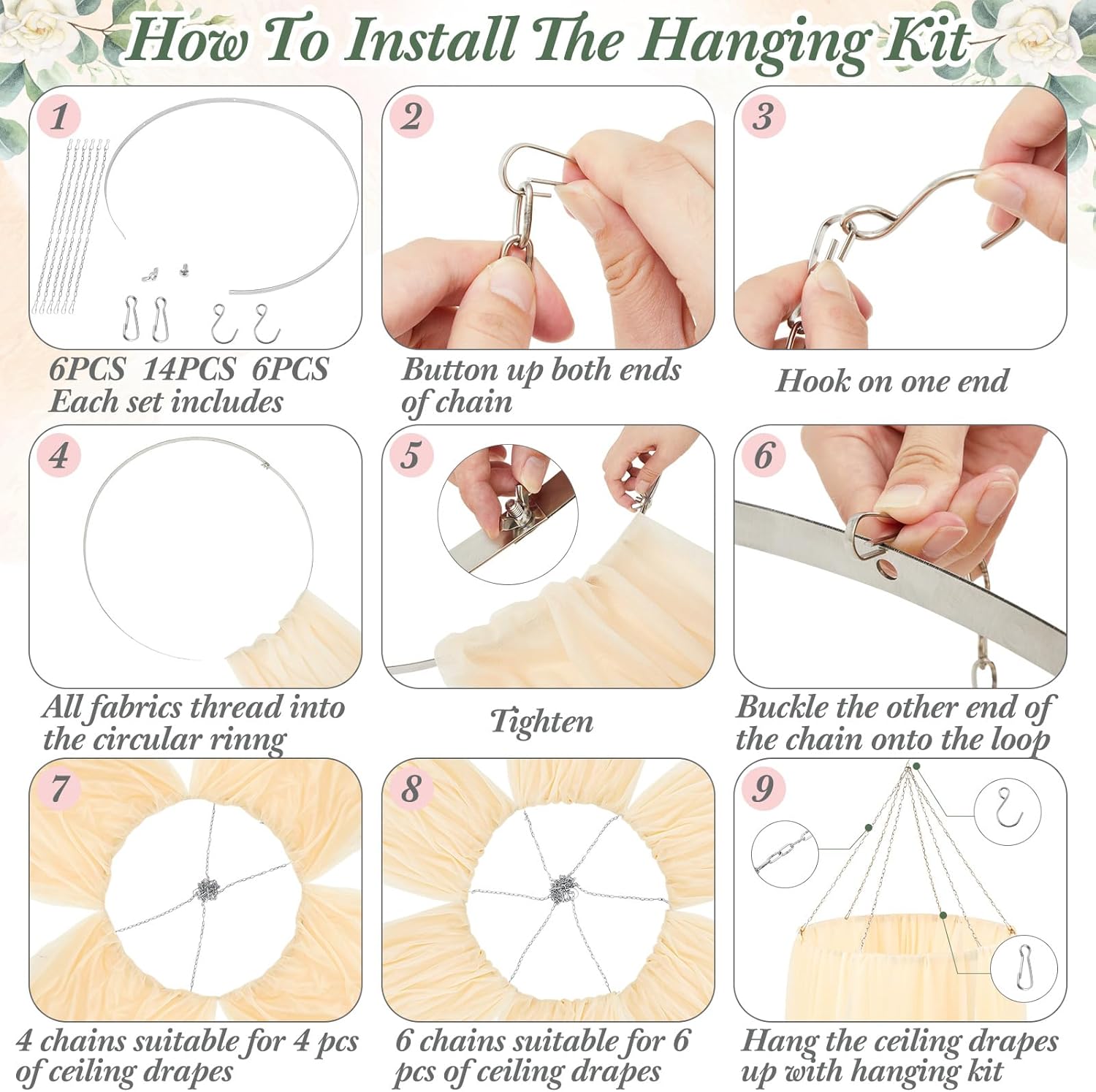 How To Install The Hanging Kit

1

6PCS 14PCS 6PCS
Each set includes

2

Button up both ends of chain

3

Hook on one end

4

All fabrics thread into the circular rinng

5

Tighten

6

Buckle the other end of the chain onto the loop

7

4 chains suitable for 4 pcs of ceiling drapes

8

6 chains suitable for 6 pcs of ceiling drapes

9

Hang the ceiling drapes up with hanging kit