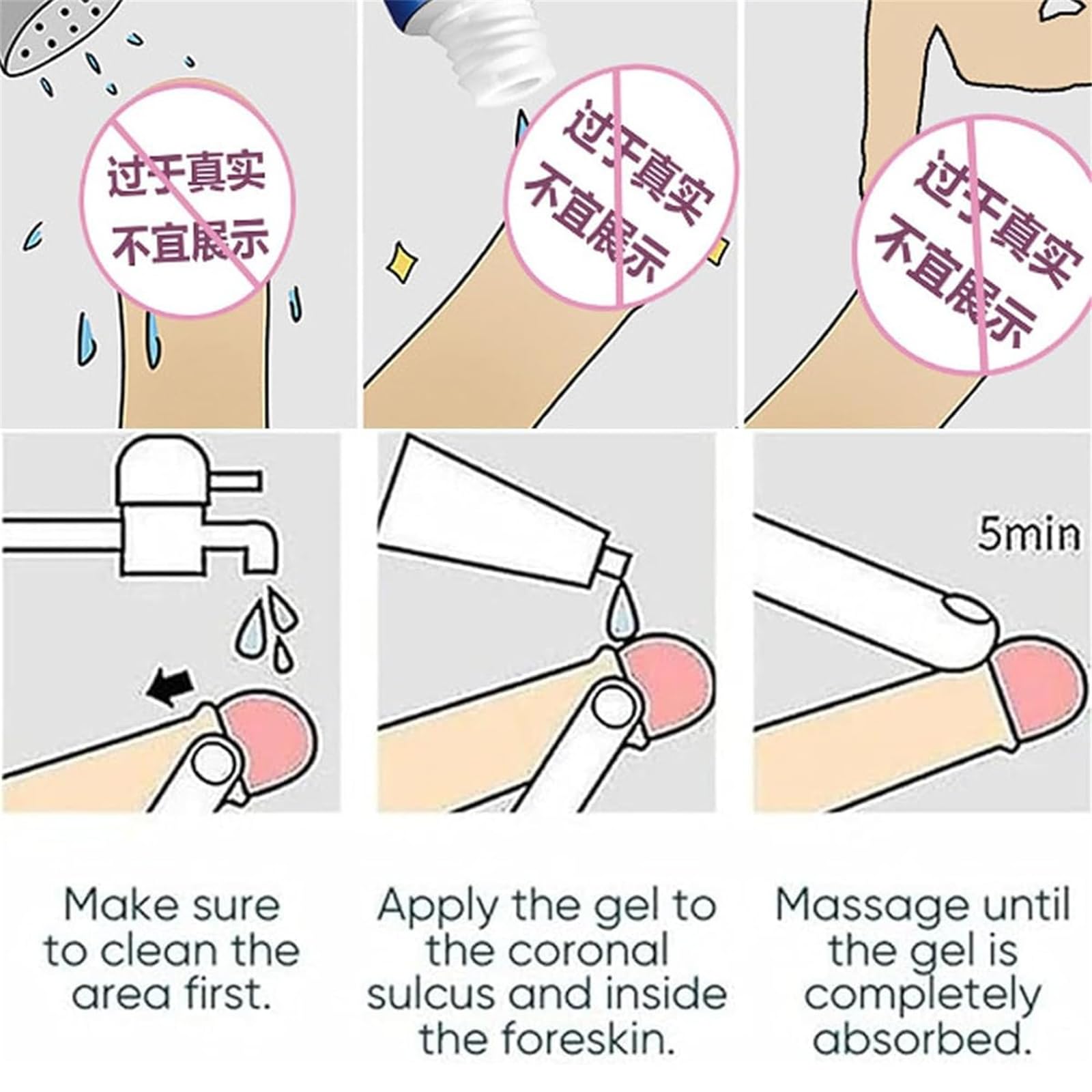 过于真实
不宜展示

过于真实
不宜展示

过于真实
不宜展示

5min

Make sure to clean the area first.

Apply the gel to the coronal sulcus and inside the foreskin.

Massage until the gel is completely absorbed.