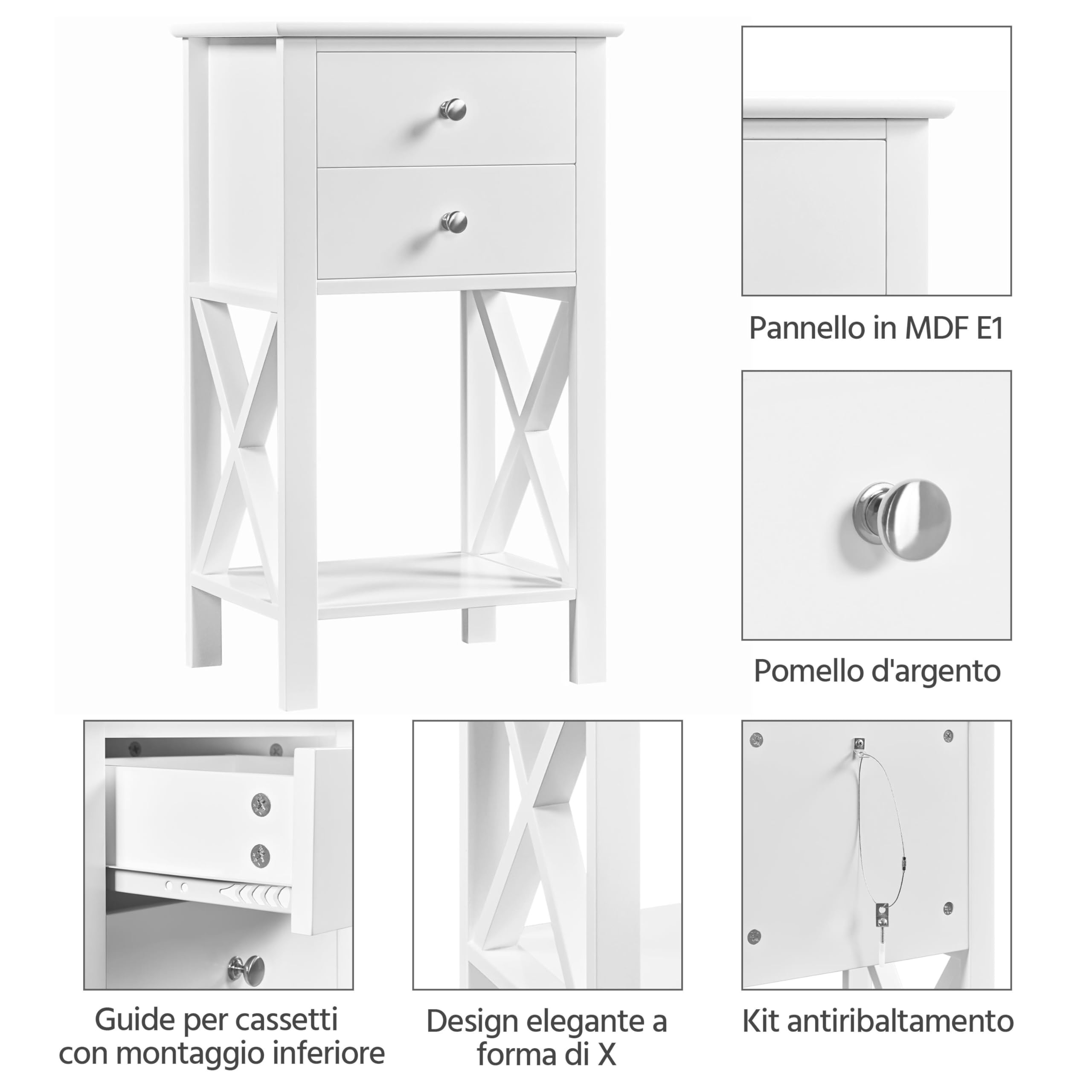 Pannello in MDF E1

Pomello d'argento

Guide per cassetti con montaggio inferiore

Design elegante a forma di X

Kit antiribaltamento