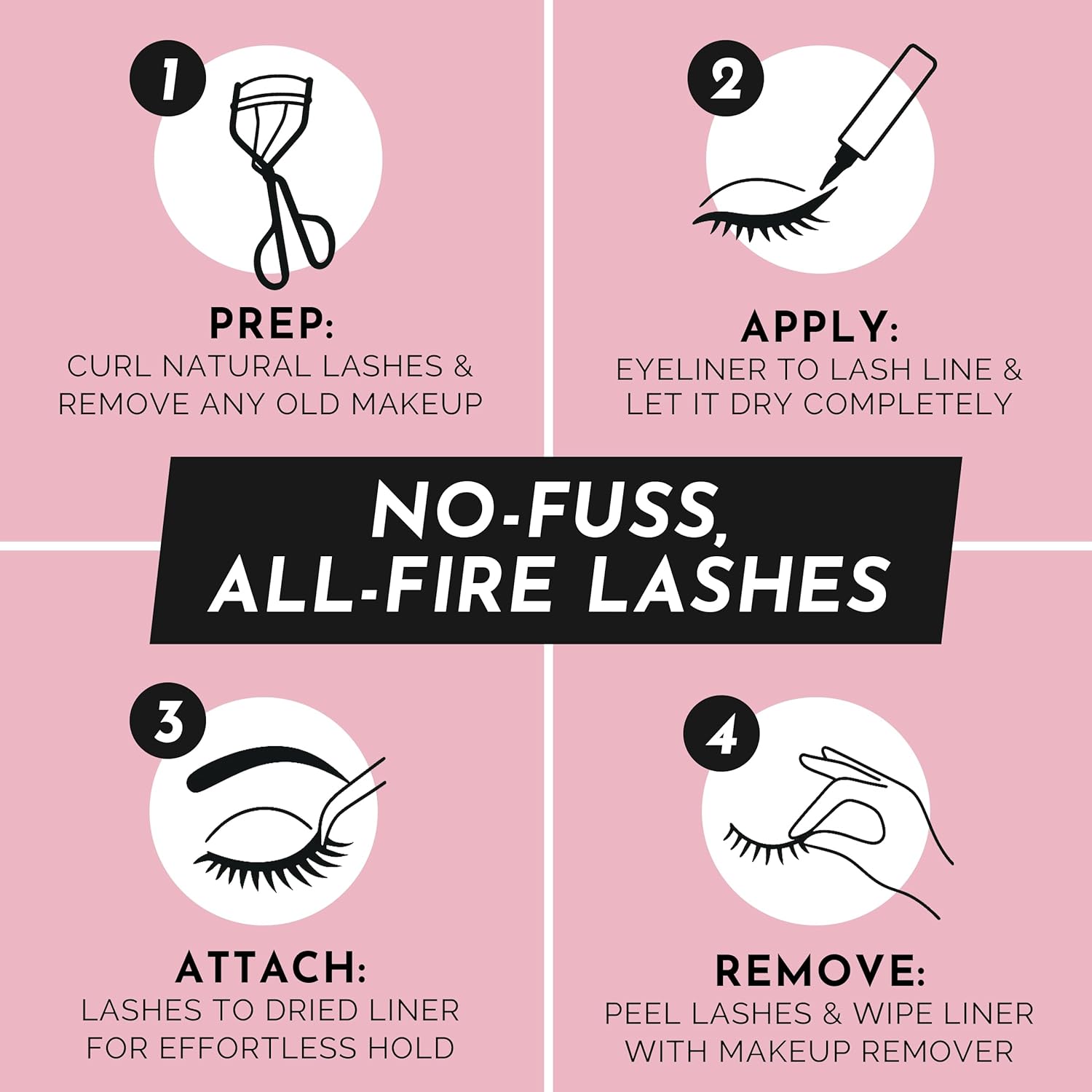 1

PREP:
CURL NATURAL LASHES & REMOVE ANY OLD MAKEUP

2

APPLY:
EYELINER TO LASH LINE & LET IT DRY COMPLETELY

NO-FUSS, ALL-FIRE LASHES

3

ATTACH:
LASHES TO DRIED LINER FOR EFFORTLESS HOLD

4

REMOVE:
PEEL LASHES & WIPE LINER WITH MAKEUP REMOVER