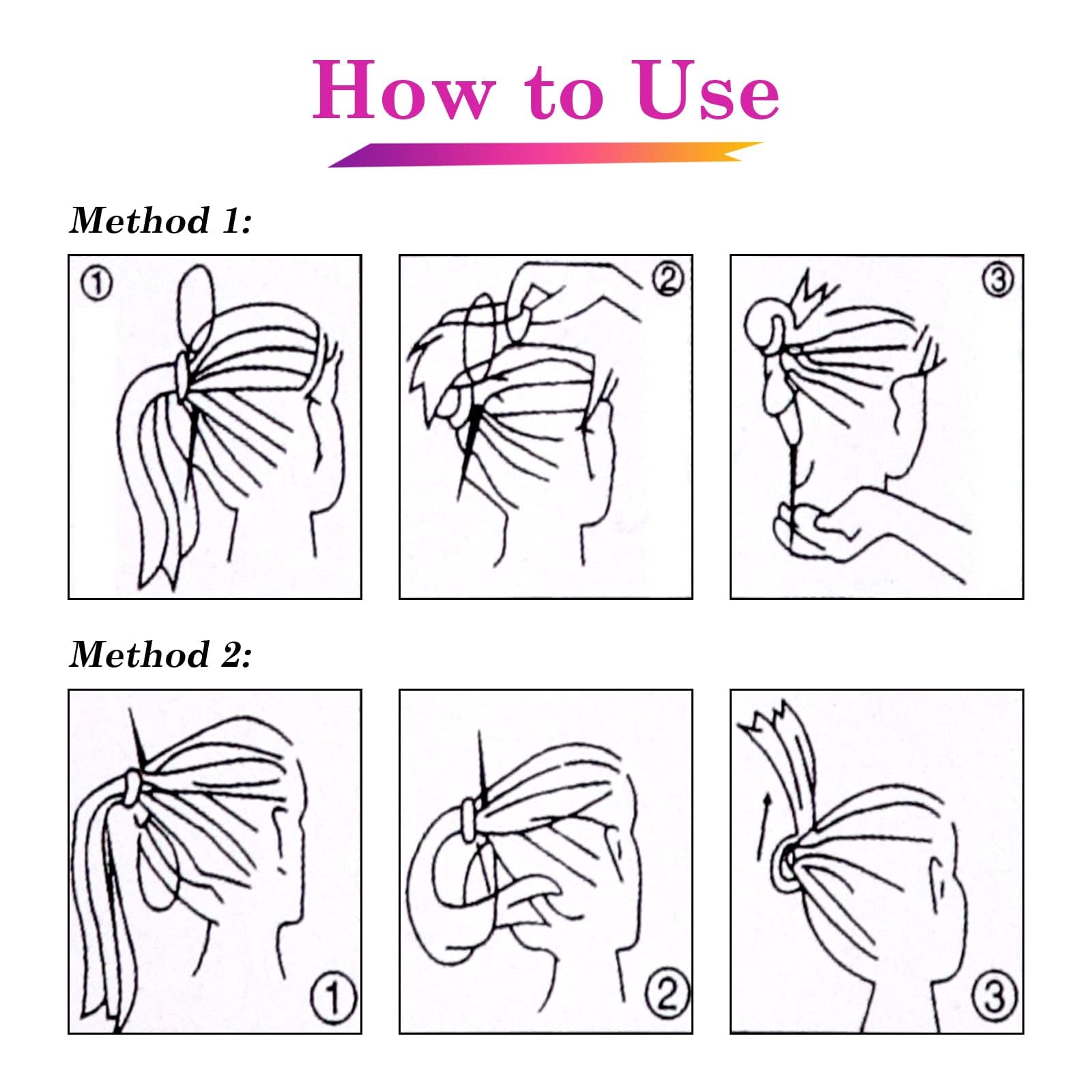 How to Use

Method 1:

①

②

③

Method 2:

①

②

③