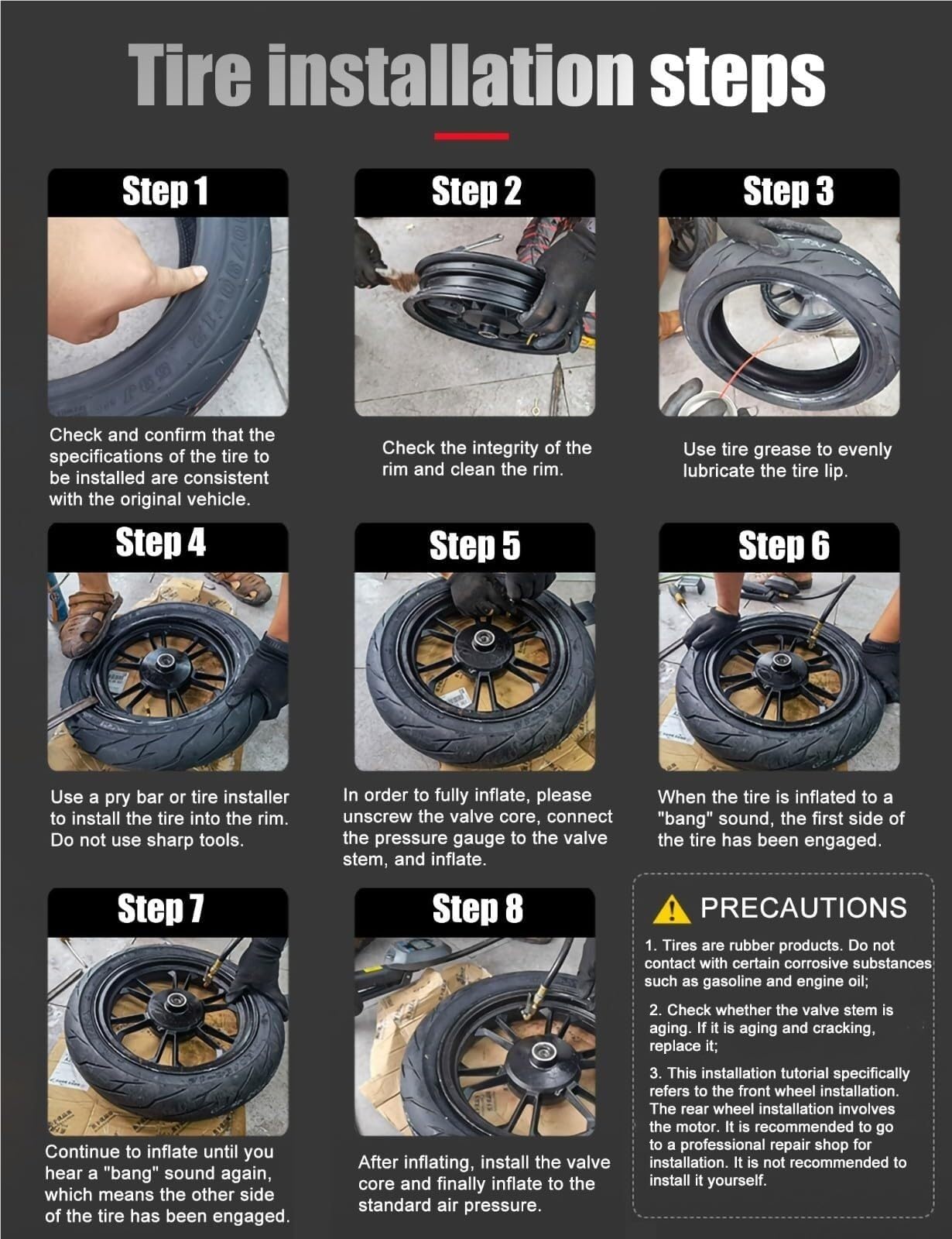 Tire installation steps

Step 1

Check and confirm that the specifications of the tire to be installed are consistent with the original vehicle.

Step 2

Check the integrity of the rim and clean the rim.

Step 3

Use tire grease to evenly lubricate the tire lip.

Step 4

Use a pry bar or tire installer to install the tire into the rim. Do not use sharp tools.

Step 5

In order to fully inflate, please unscrew the valve core, connect the pressure gauge to the valve stem, and inflate.

Step 6

When the tire is inflated to a "bang" sound, the first side of the tire has been engaged.

Step 7

Continue to inflate until you hear a "bang" sound again, which means the other side of the tire has been engaged.

Step 8

After inflating, install the valve core and finally inflate to the standard air pressure.

PRECAUTIONS

1. Tires are rubber products. Do not contact with certain corrosive substances such as gasoline and engine oil;

2. Check whether the valve stem is aging. If it is aging and cracking, replace it;

3. This installation tutorial specifically refers to the front wheel installation. The rear wheel installation involves the motor. It is recommended to go to a professional repair shop for installation. It is not recommended to install it yourself.