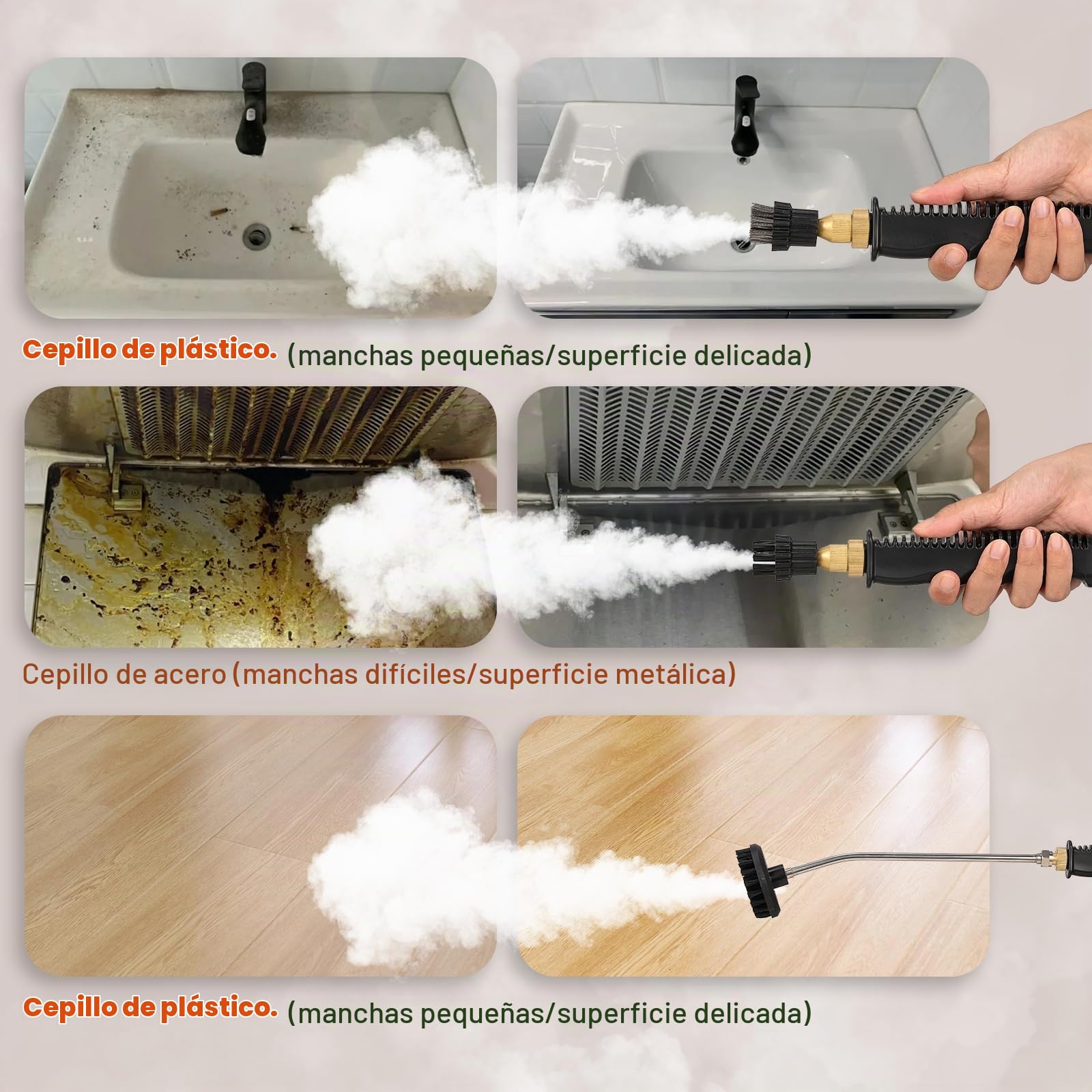 Cepillo de plástico. (manchas pequeñas/superficie delicada)

Cepillo de acero (manchas difíciles/superficie metálica)

Cepillo de plástico. (manchas pequeñas/superficie delicada)