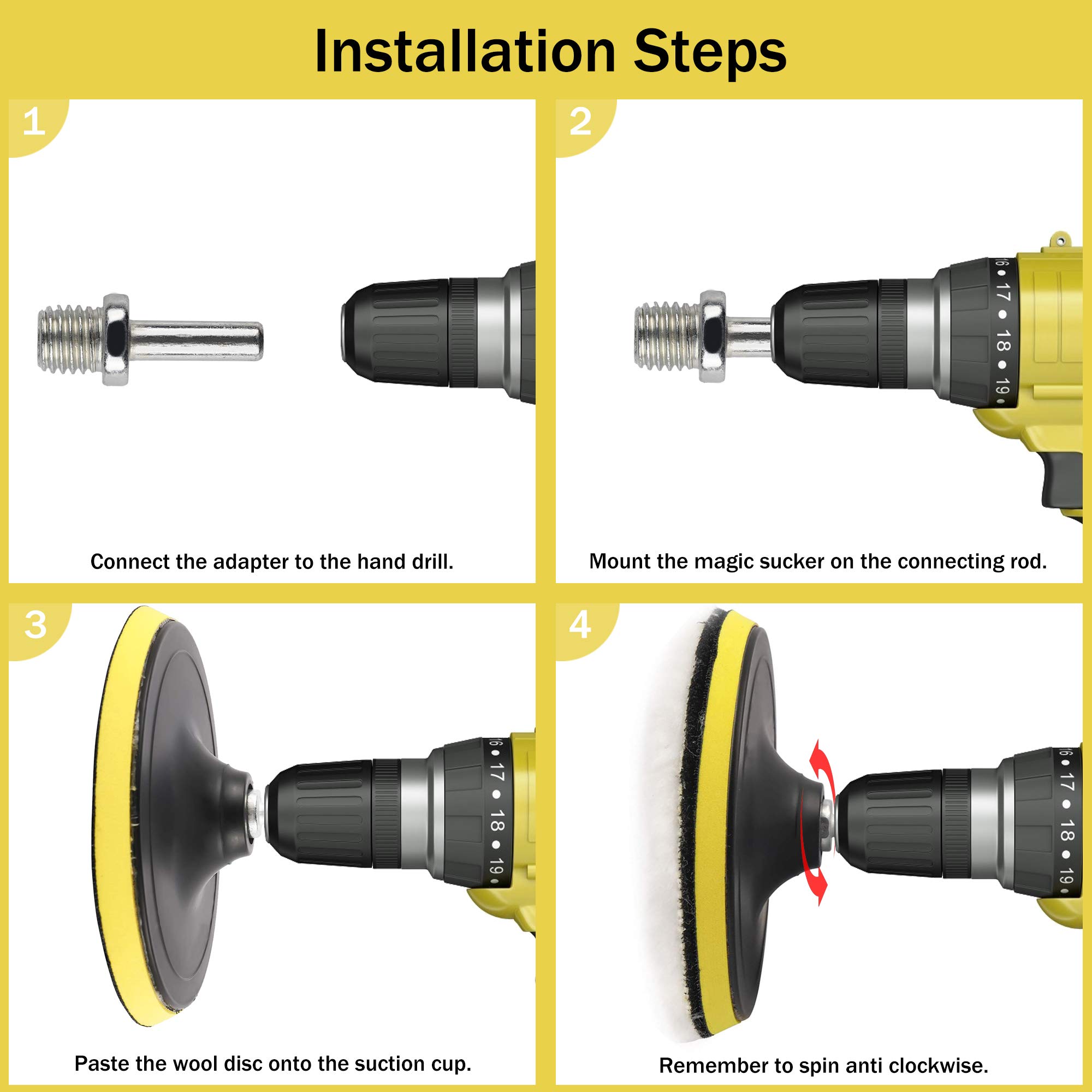 Installation Steps

1

Connect the adapter to the hand drill.

2

16 • 17 • 18 • 19 •

Mount the magic sucker on the connecting rod.

3

16 • 17 • 18 • 19 •

Paste the wool disc onto the suction cup.

4

16 • 17 • 18 • 19 •

Remember to spin anti clockwise.