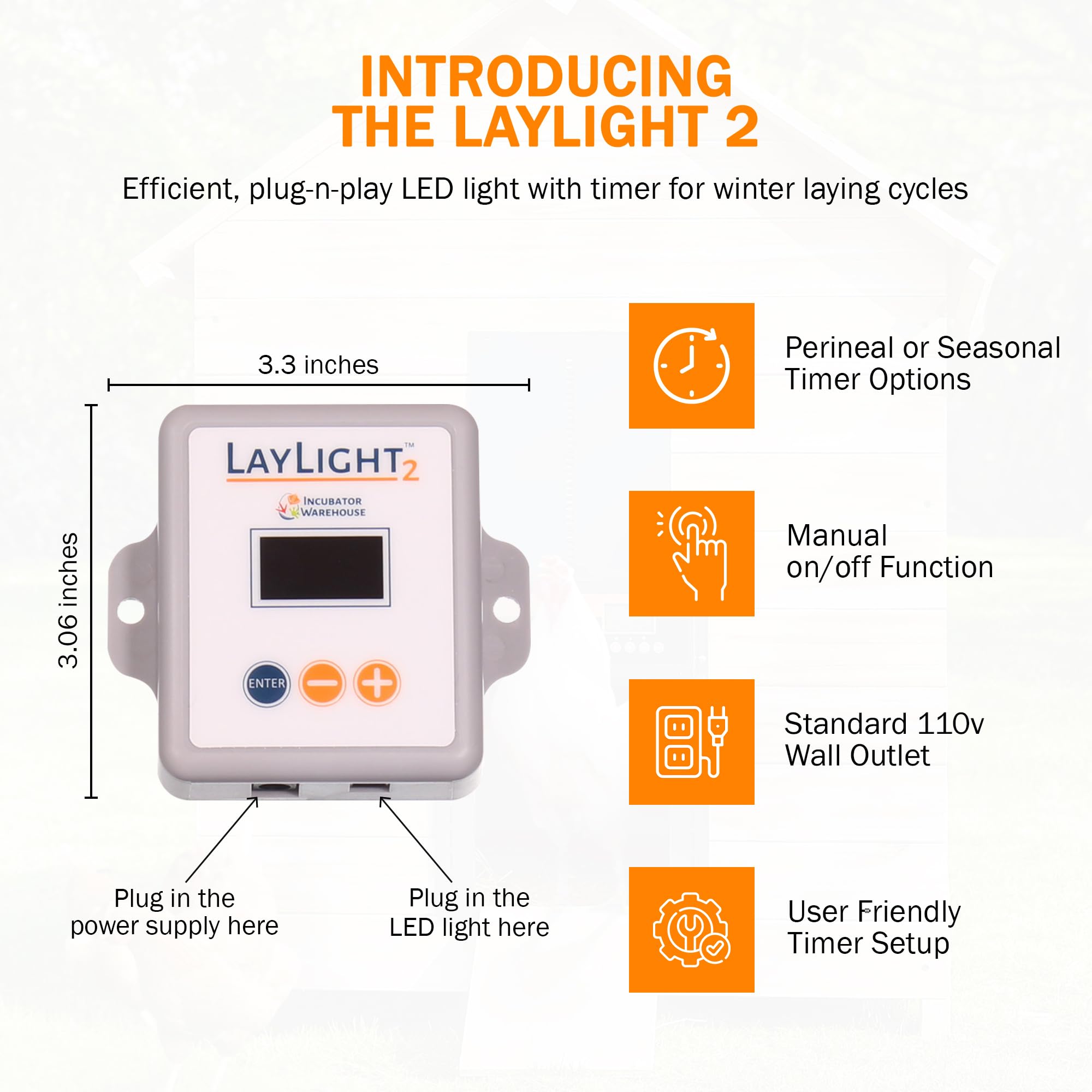 INTRODUCING
THE LAYLIGHT 2

Efficient, plug-n-play LED light with timer for winter laying cycles

3.3 inches

3.06 inches

LAYLIGHT™ 2

INCUBATOR WAREHOUSE

ENTER

Plug in the power supply here

Plug in the LED light here

Perineal or Seasonal Timer Options

Manual on/off Function

Standard 110v Wall Outlet

User Friendly Timer Setup