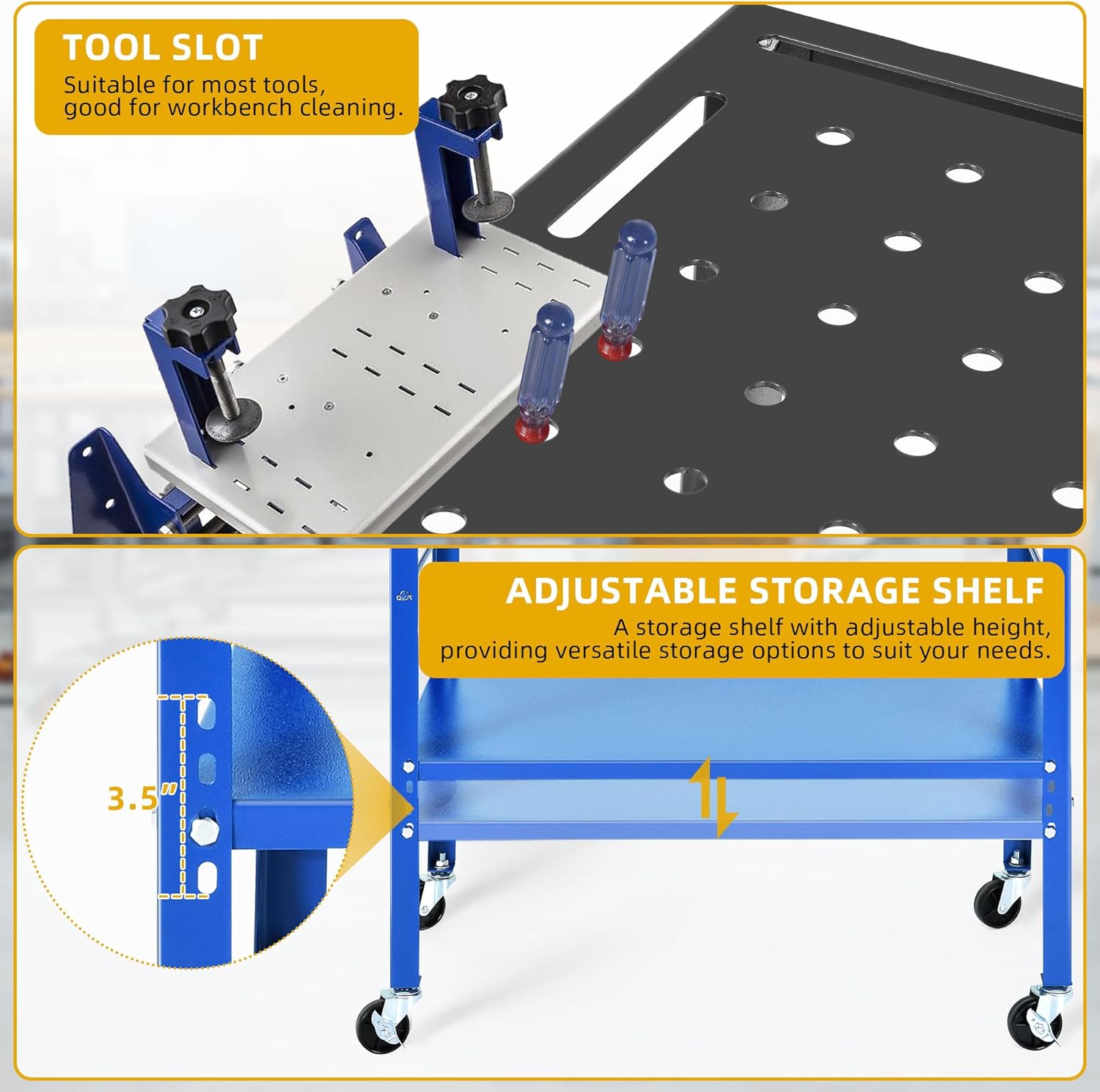 TOOL SLOT
Suitable for most tools, good for workbench cleaning.

ADJUSTABLE STORAGE SHELF
A storage shelf with adjustable height, providing versatile storage options to suit your needs.

3.5"