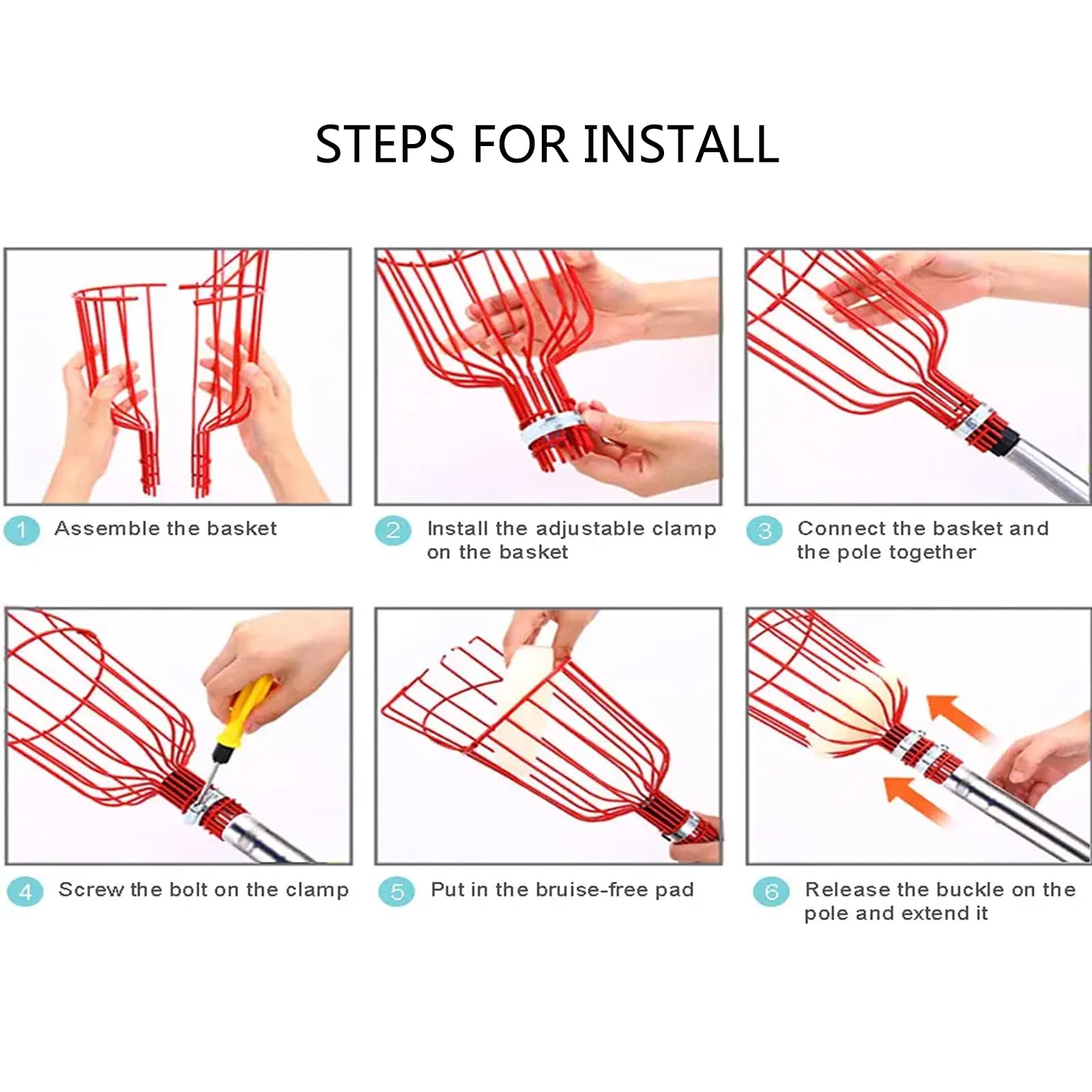 STEPS FOR INSTALL

1 Assemble the basket

2 Install the adjustable clamp on the basket

3 Connect the basket and the pole together

4 Screw the bolt on the clamp

5 Put in the bruise-free pad

6 Release the buckle on the pole and extend it