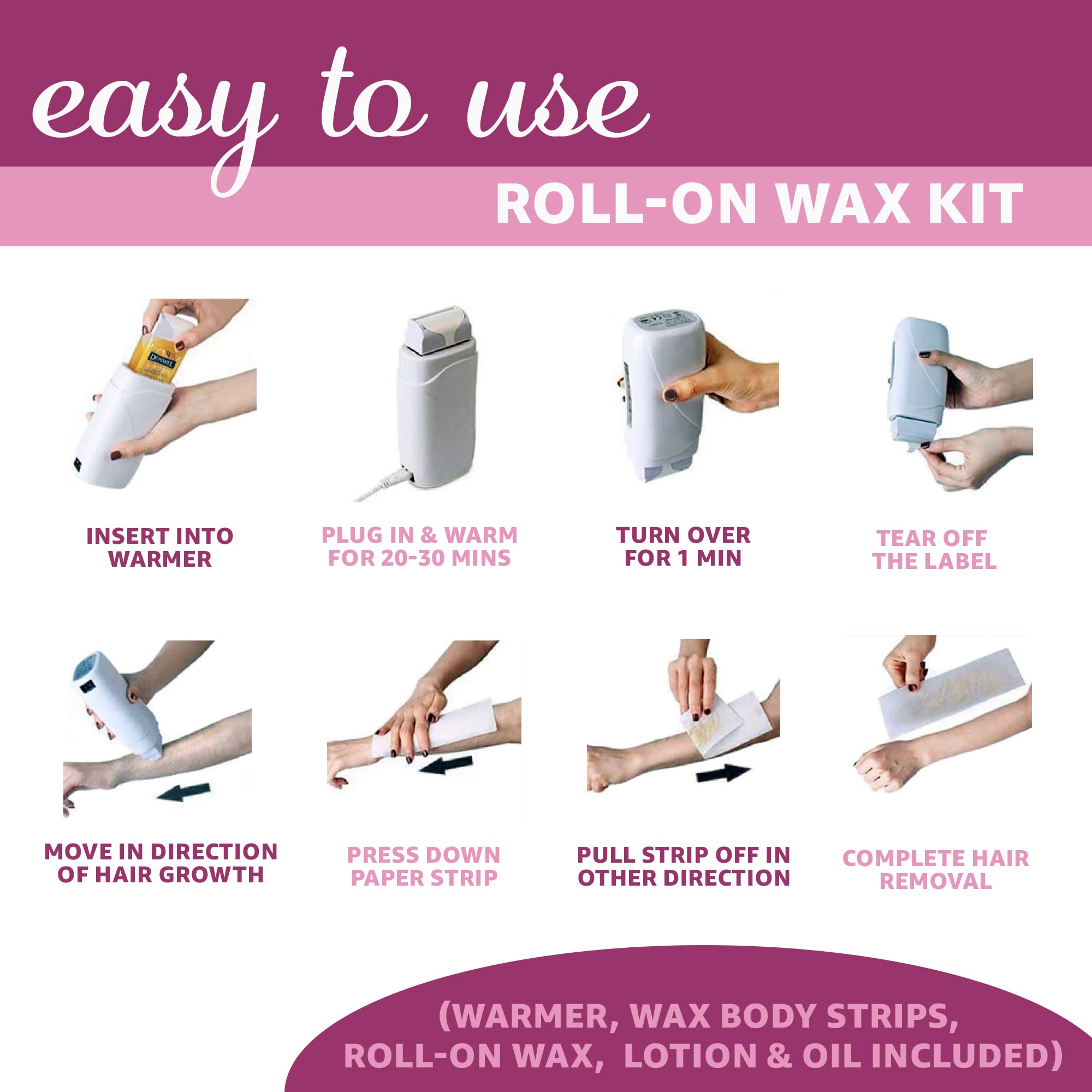 easy to use

ROLL-ON WAX KIT

DEPIMIEL

INSERT INTO WARMER

PLUG IN & WARM FOR 20-30 MINS

TURN OVER FOR 1 MIN

TEAR OFF THE LABEL

MOVE IN DIRECTION OF HAIR GROWTH

PRESS DOWN PAPER STRIP

PULL STRIP OFF IN OTHER DIRECTION

COMPLETE HAIR REMOVAL

(WARMER, WAX BODY STRIPS, ROLL-ON WAX, LOTION & OIL INCLUDED)