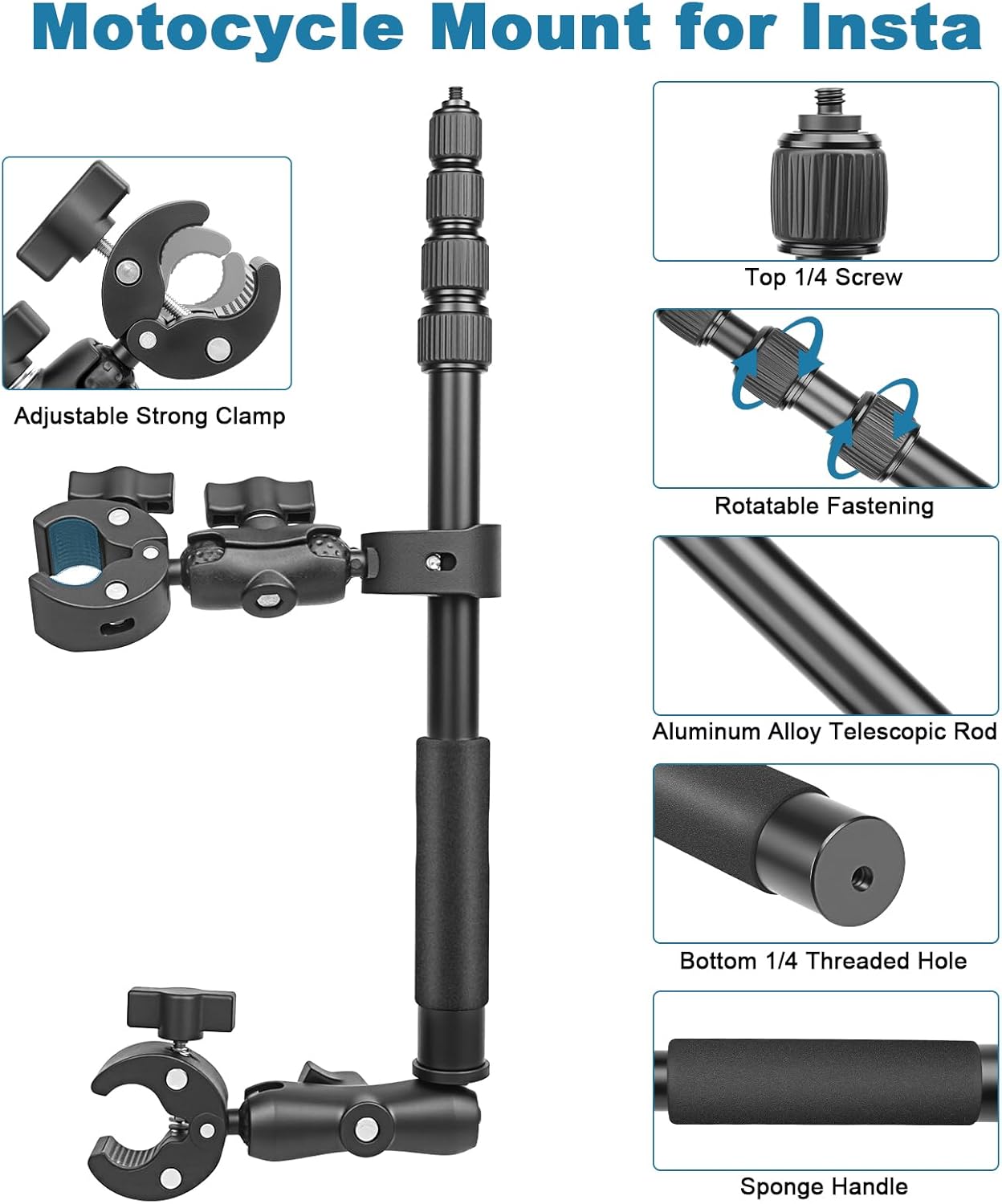 Motocycle Mount for Insta

Adjustable Strong Clamp

Top 1/4 Screw

Rotatable Fastening

Aluminum Alloy Telescopic Rod

Bottom 1/4 Threaded Hole

Sponge Handle