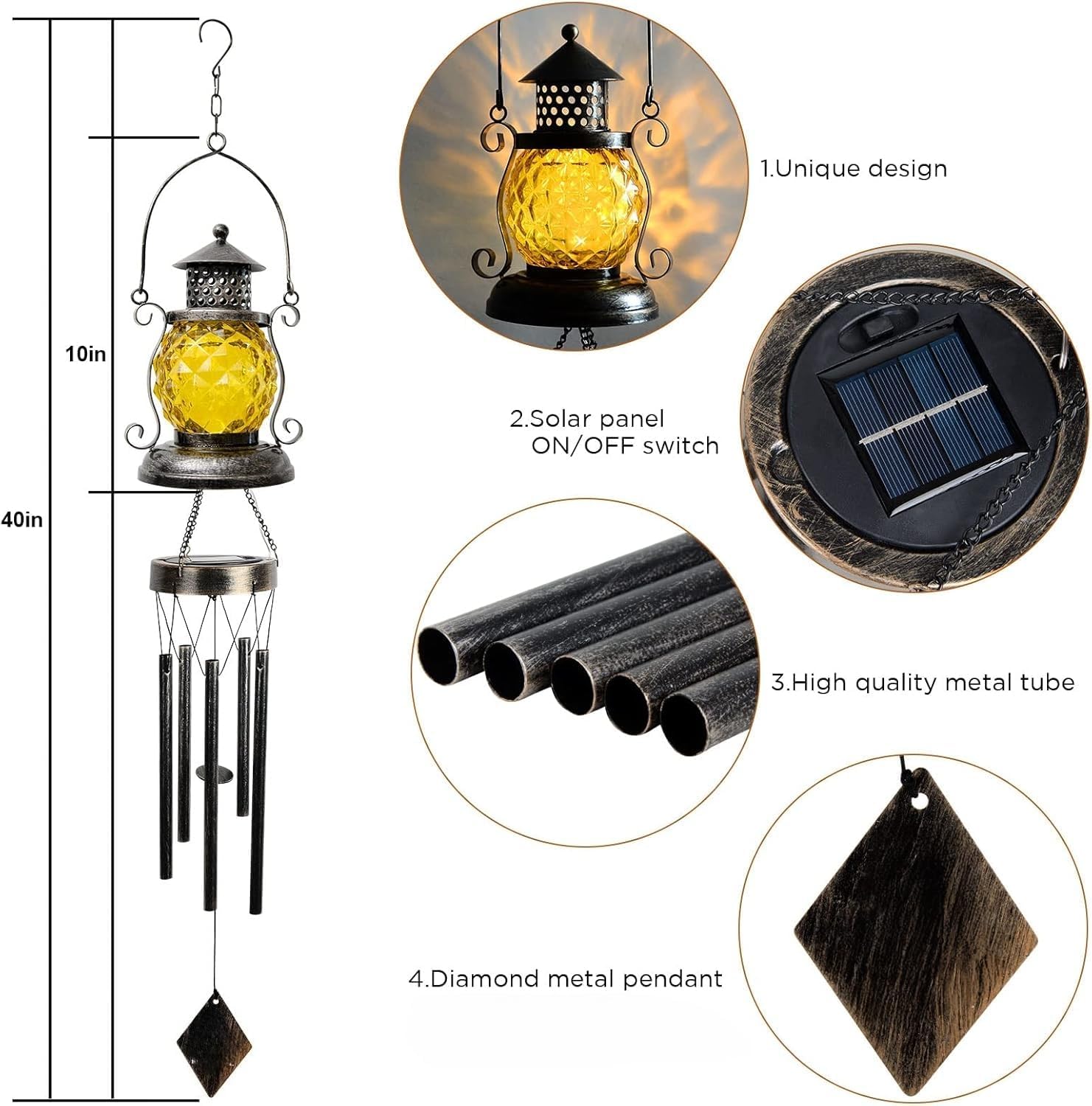 10in

40in

1.Unique design

2.Solar panel
ON/OFF switch

3.High quality metal tube

4.Diamond metal pendant