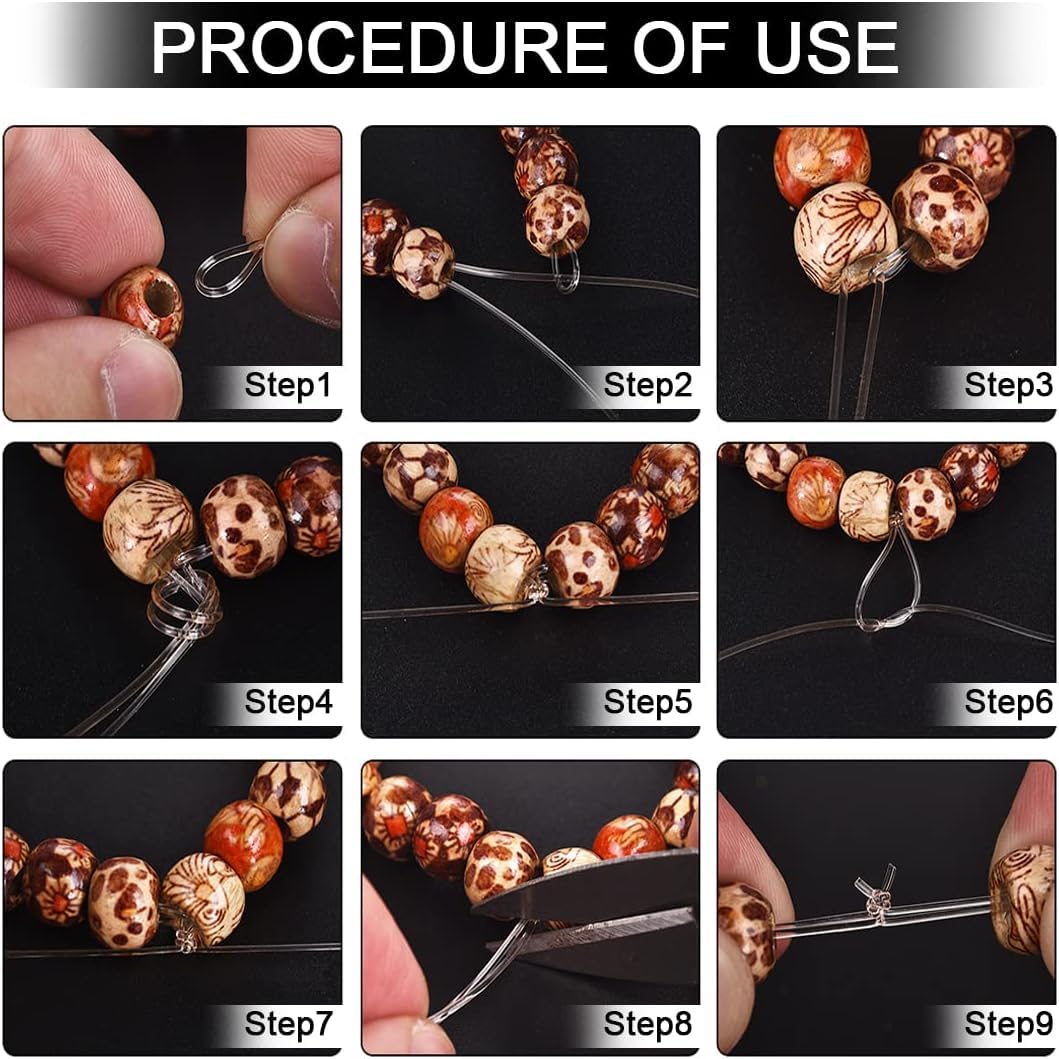 PROCEDURE OF USE

Step1

Step2

Step3

Step4

Step5

Step6

Step7

Step8

Step9