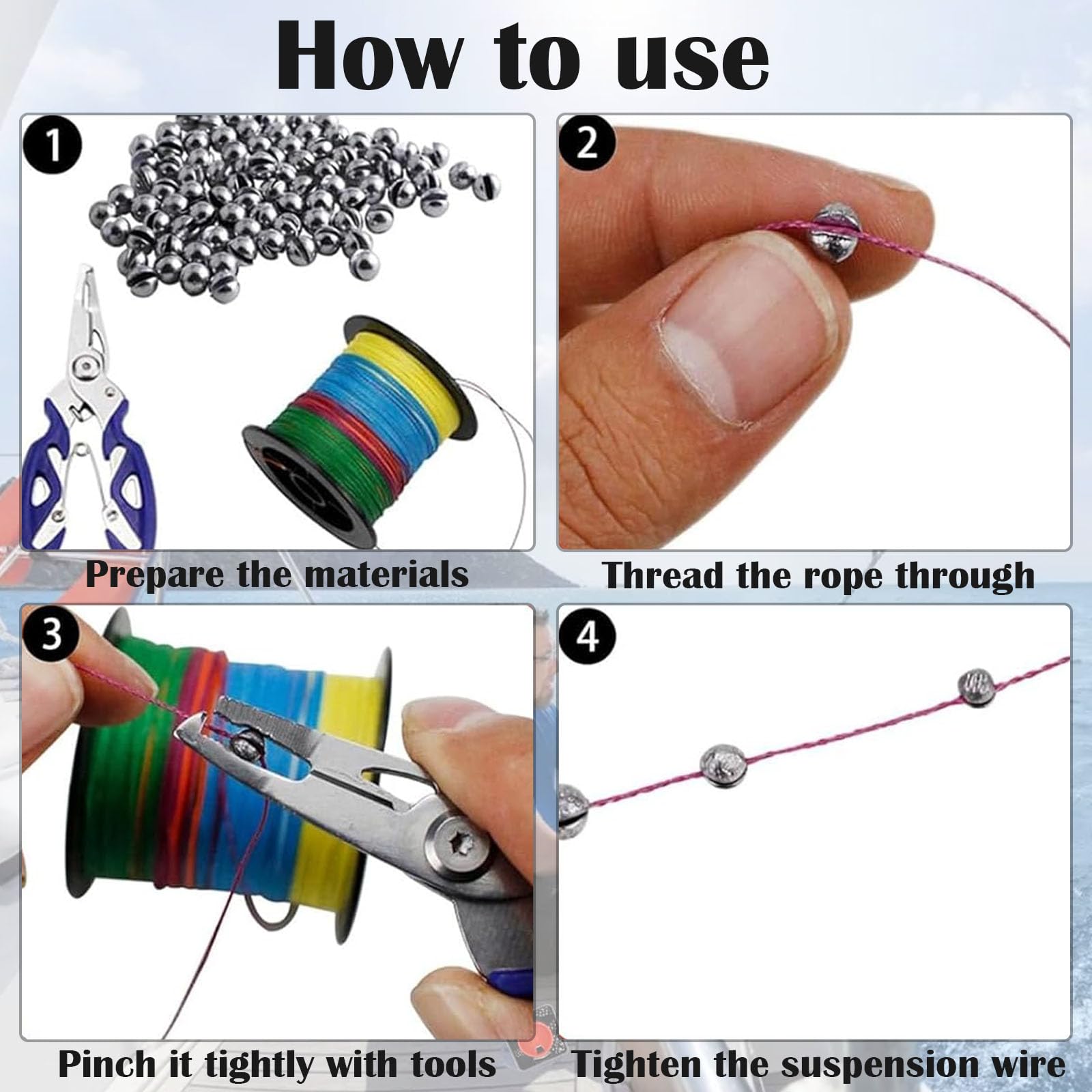 How to use

1

Prepare the materials

2

Thread the rope through

3

Pinch it tightly with tools

4

Tighten the suspension wire