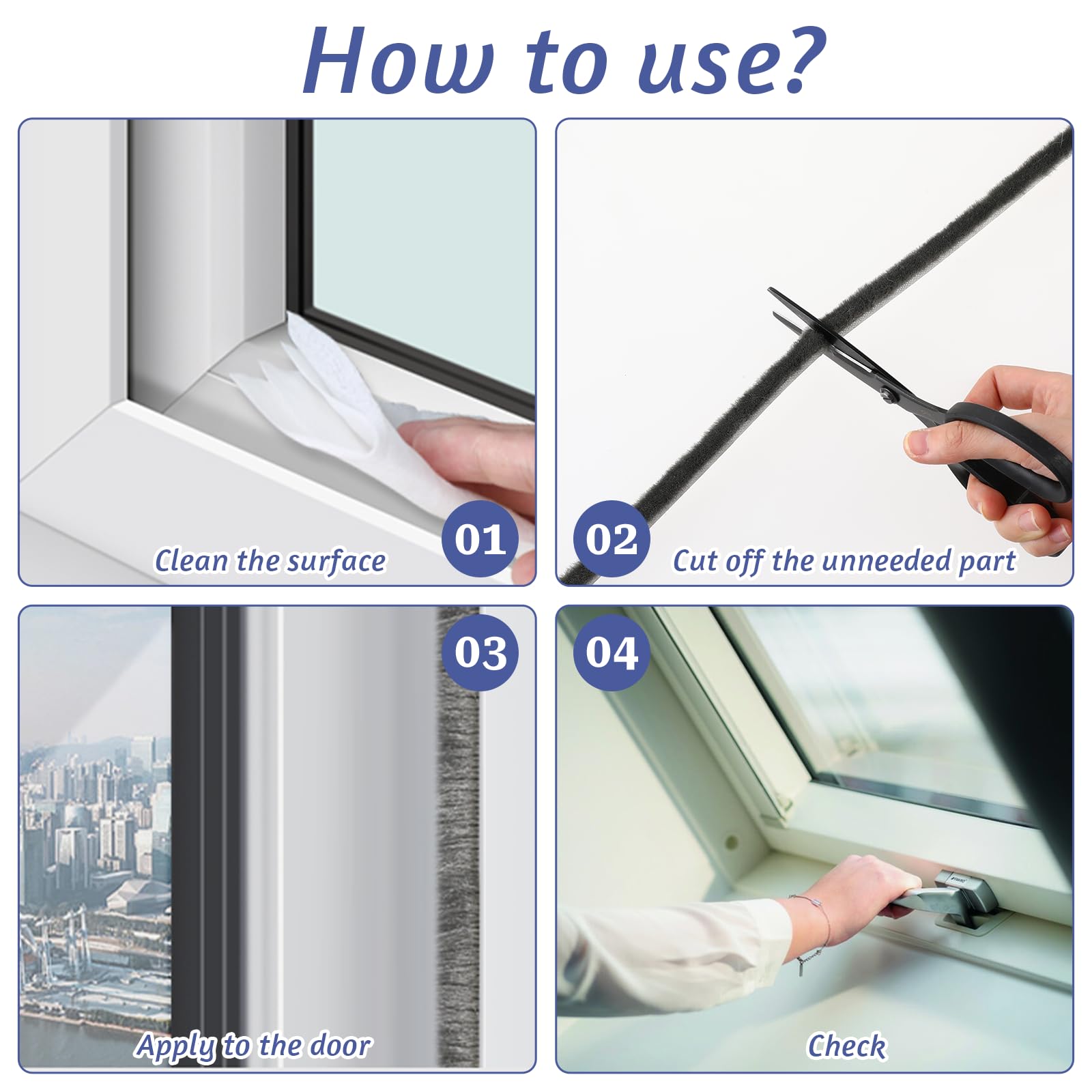 How to use?

01
Clean the surface

02
Cut off the unneeded part

03
Apply to the door

04
Check