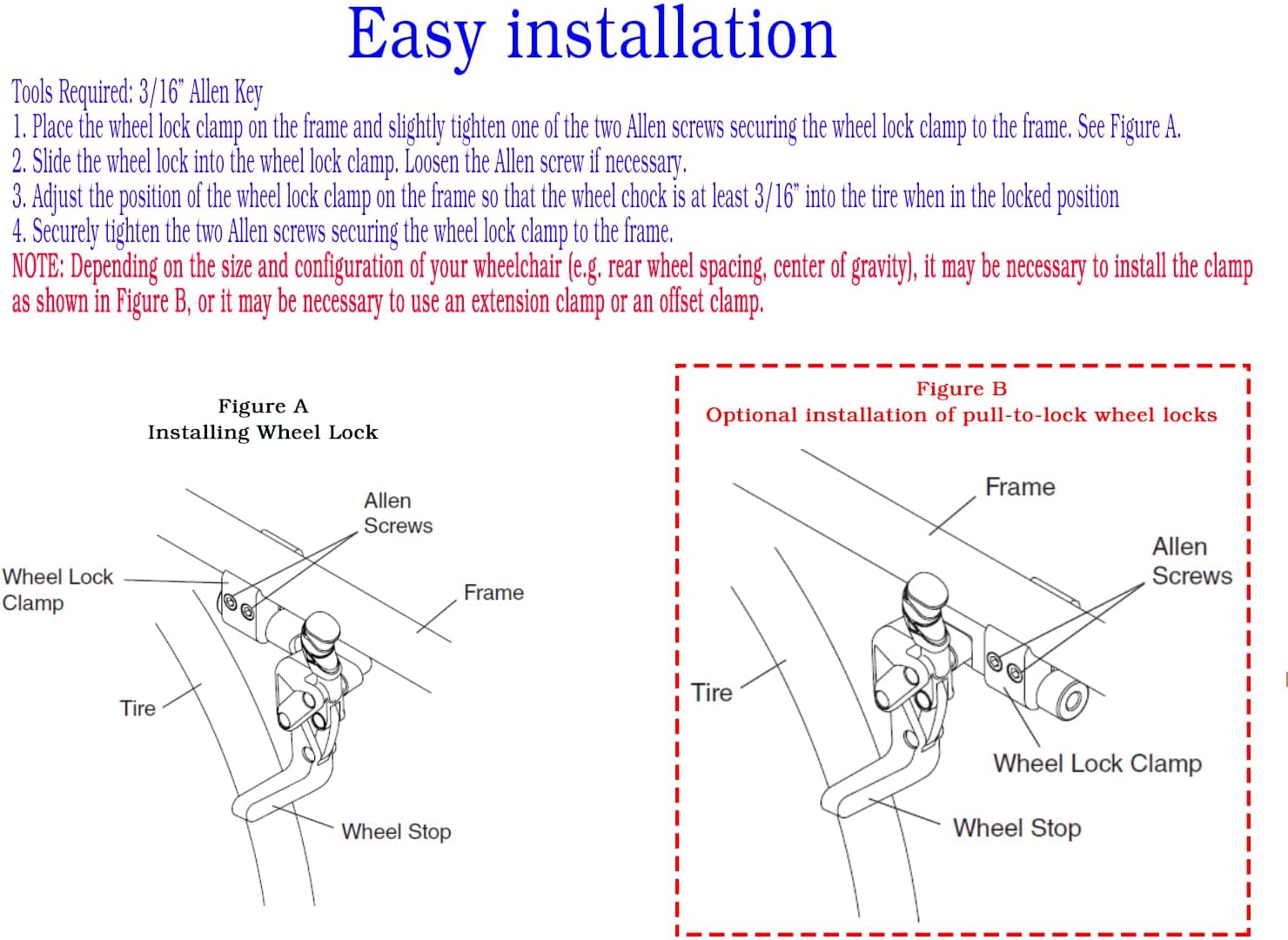 Easy installation

Tools Required: 3/16" Allen Key
1. Place the wheel lock clamp on the frame and slightly tighten one of the two Allen screws securing the wheel lock clamp to the frame. See Figure A.
2. Slide the wheel lock into the wheel lock clamp. Loosen the Allen screw if necessary.
3. Adjust the position of the wheel lock clamp on the frame so that the wheel chock is at least 3/16" into the tire when in the locked position
4. Securely tighten the two Allen screws securing the wheel lock clamp to the frame.
NOTE: Depending on the size and configuration of your wheelchair (e.g. rear wheel spacing, center of gravity), it may be necessary to install the clamp as shown in Figure B, or it may be necessary to use an extension clamp or an offset clamp.

Figure A
Installing Wheel Lock

Allen Screws
Wheel Lock Clamp
Frame
Tire
Wheel Stop

Figure B
Optional installation of pull-to-lock wheel locks

Frame
Allen Screws
Tire
Wheel Lock Clamp
Wheel Stop