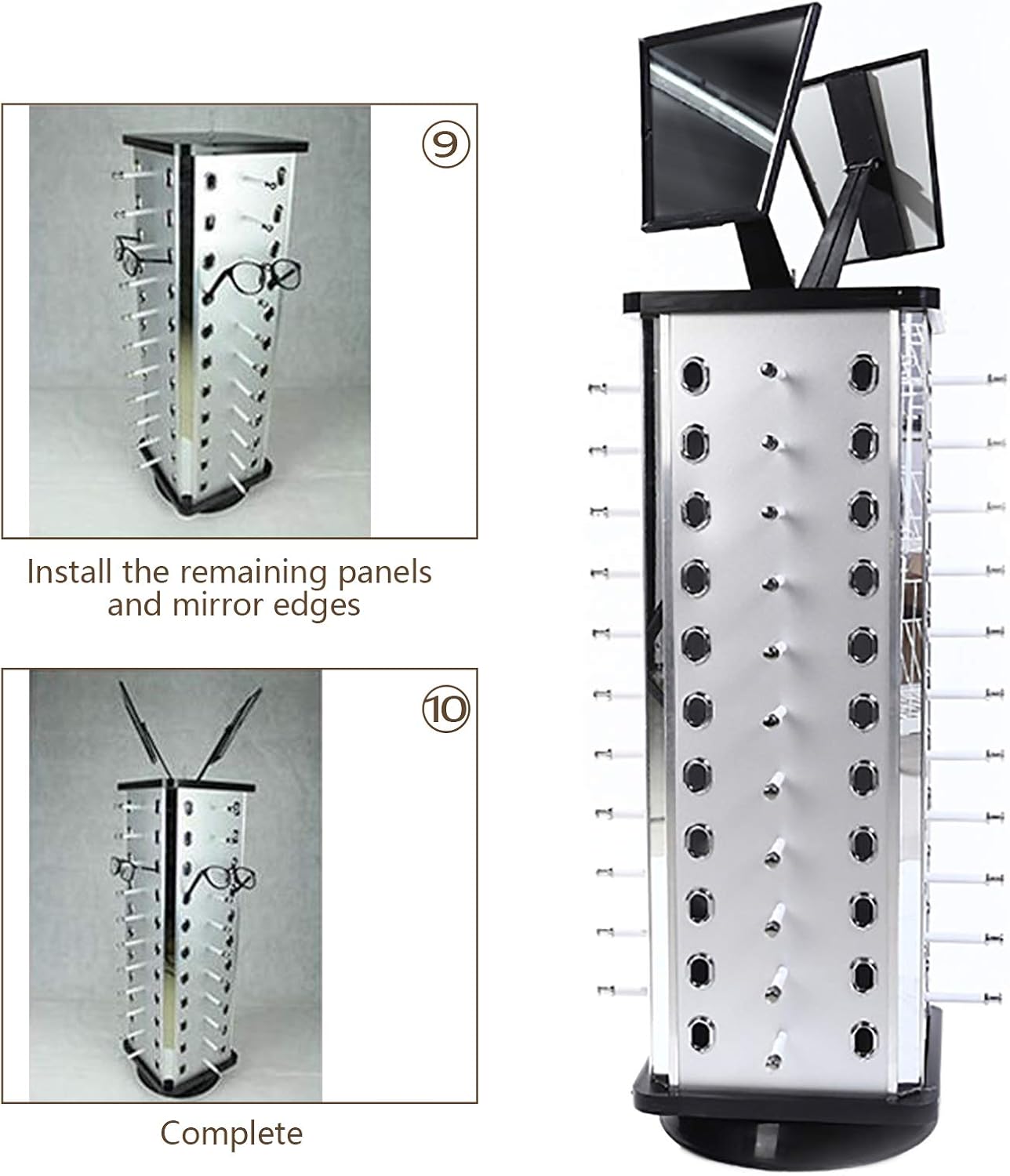 ⑨

Install the remaining panels and mirror edges

⑩

Complete