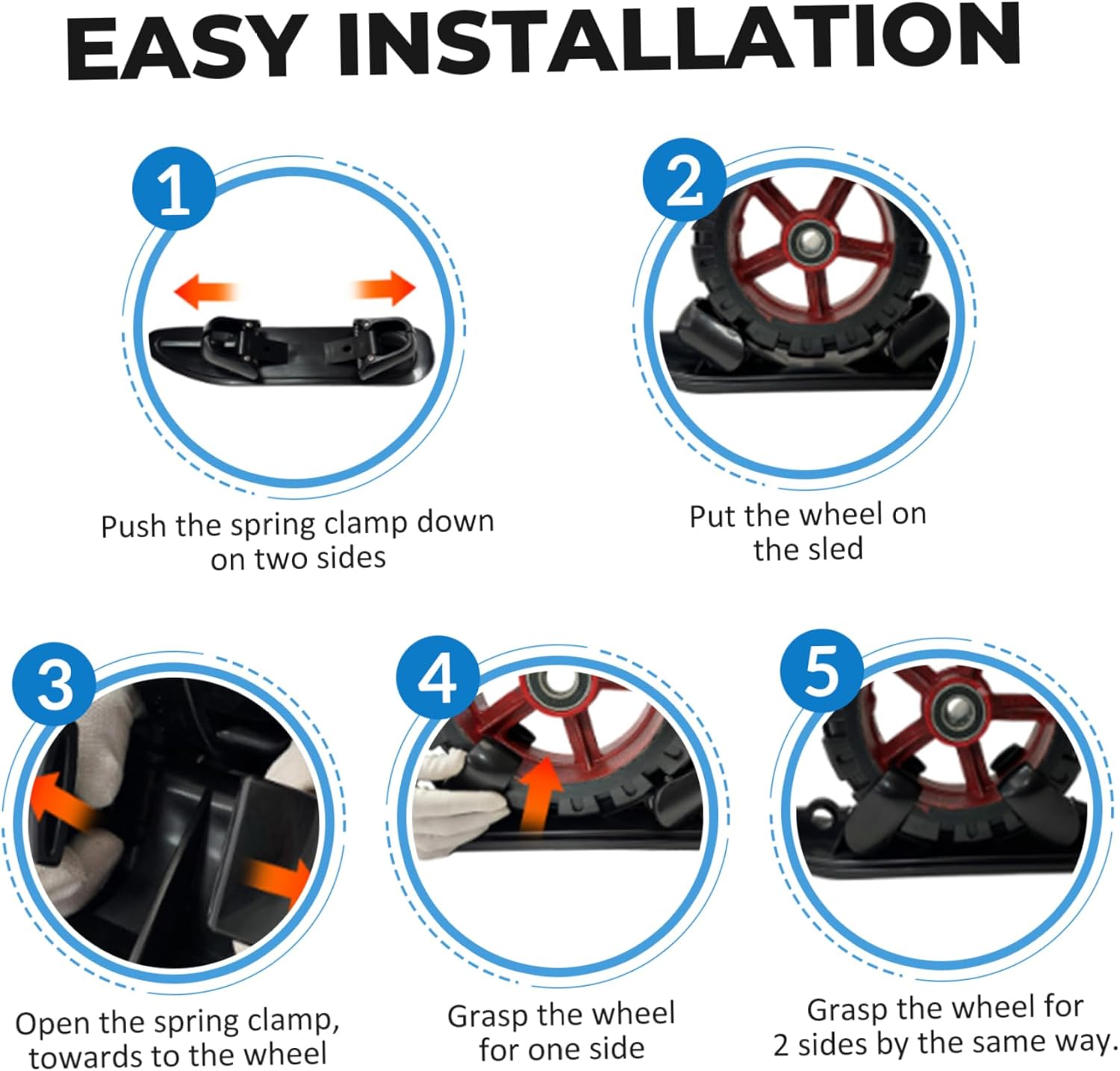 EASY INSTALLATION

1

Push the spring clamp down on two sides

2

Put the wheel on the sled

3

Open the spring clamp, towards to the wheel

4

Grasp the wheel for one side

5

Grasp the wheel for 2 sides by the same way.