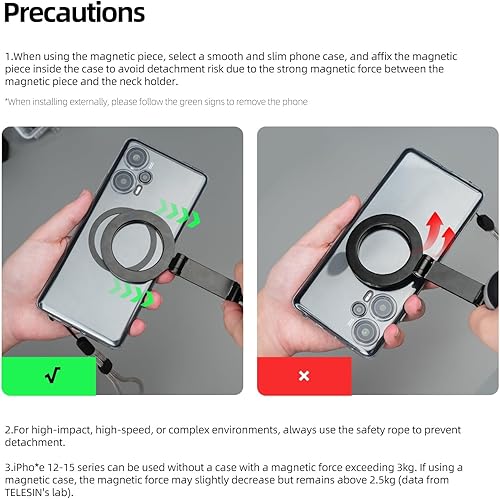 Precautions

1.When using the magnetic piece, select a smooth and slim phone case, and affix the magnetic piece inside the case to avoid detachment risk due to the strong magnetic force between the magnetic piece and the neck holder.

*When installing externally, please follow the green signs to remove the phone

√

×

2.For high-impact, high-speed, or complex environments, always use the safety rope to prevent detachment.

3.iPho*e 12-15 series can be used without a case with a magnetic force exceeding 3kg. If using a magnetic case, the magnetic force may slightly decrease but remains above 2.5kg (data from TELESIN's lab).