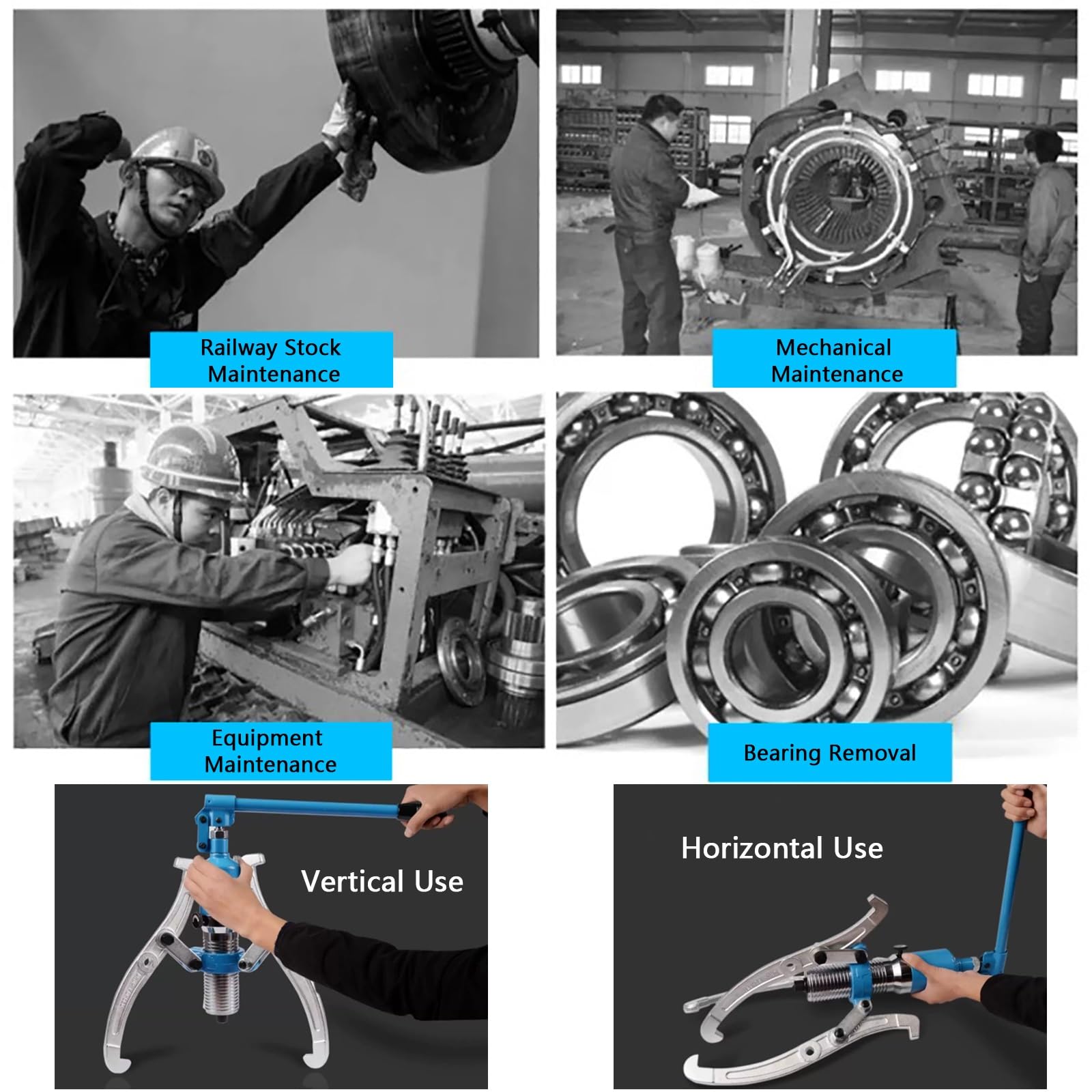 Railway Stock Maintenance

Mechanical Maintenance

Equipment Maintenance

Bearing Removal

Vertical Use

Horizontal Use