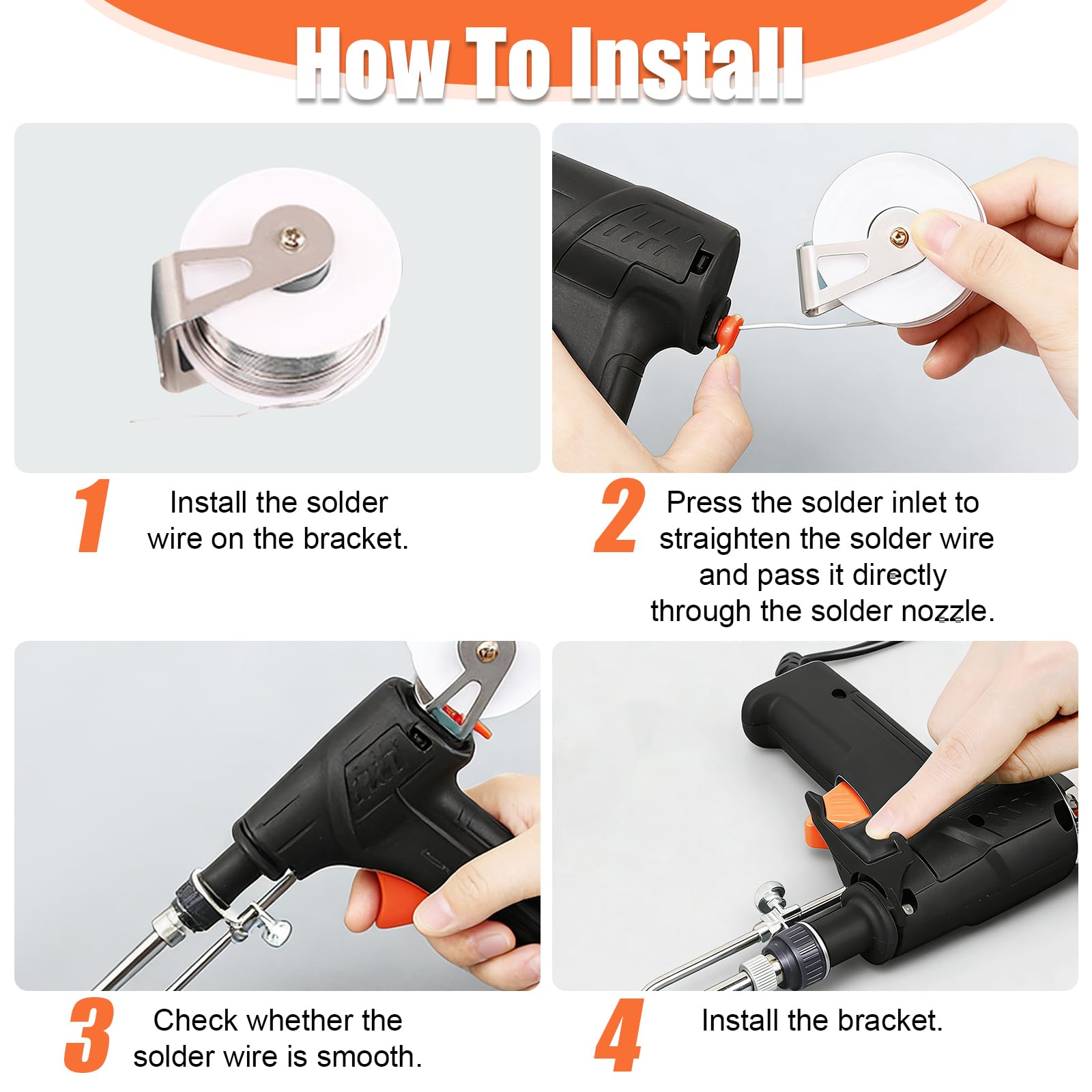 How To Install

1 Install the solder wire on the bracket.

2 Press the solder inlet to straighten the solder wire and pass it directly through the solder nozzle.

3 Check whether the solder wire is smooth.

4 Install the bracket.