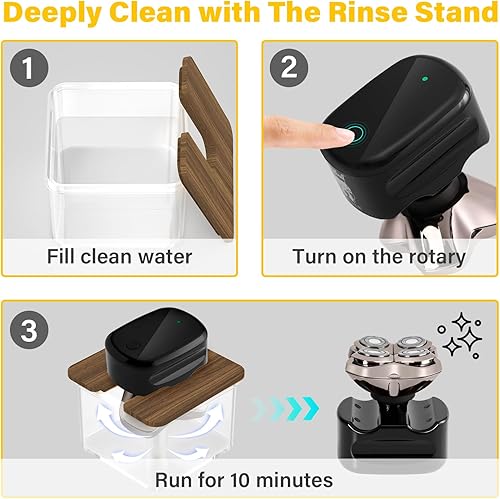 Deeply Clean with The Rinse Stand

1

Fill clean water

2

Turn on the rotary

3

Run for 10 minutes