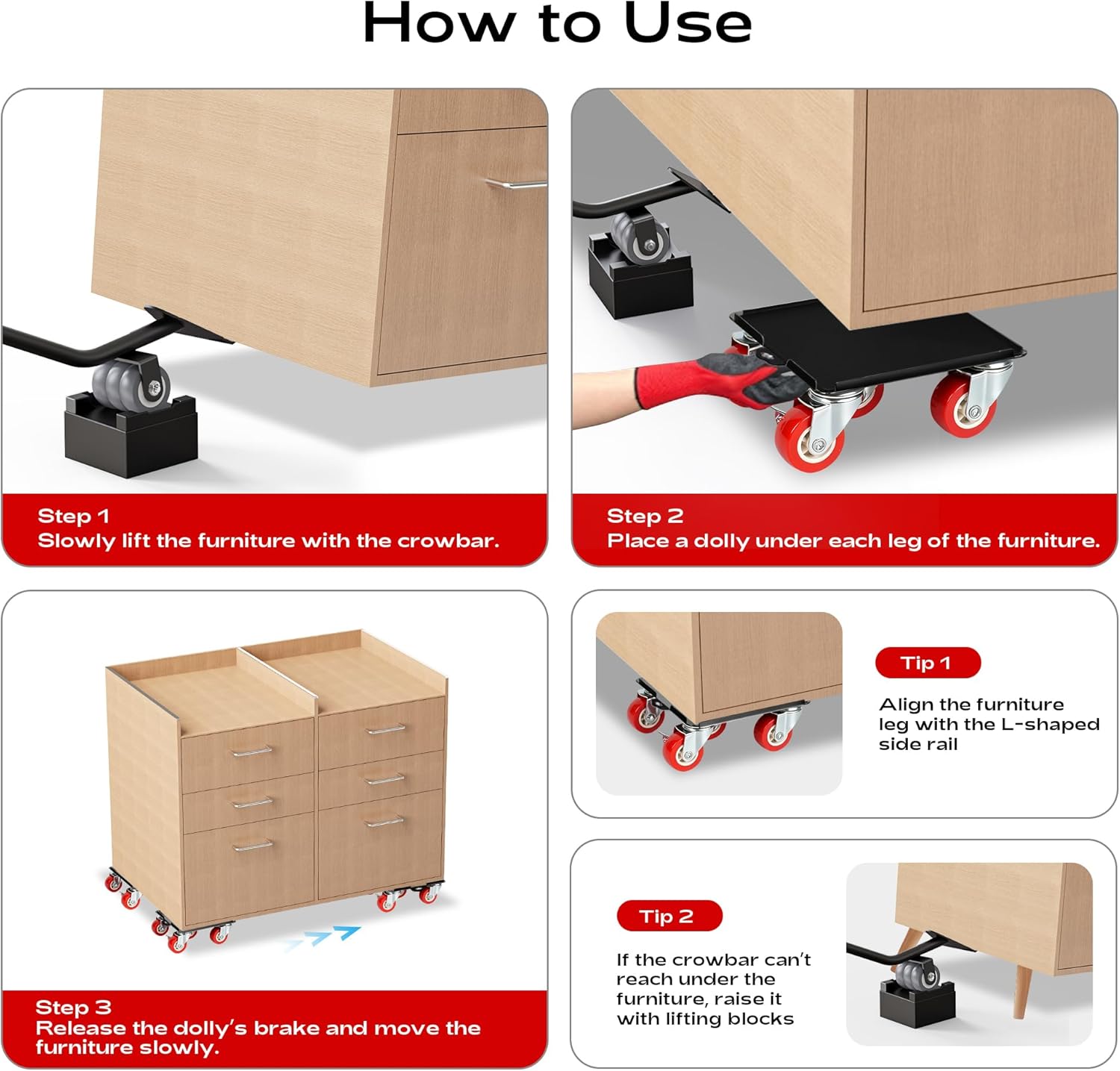 How to Use

Step 1
Slowly lift the furniture with the crowbar.

Step 2
Place a dolly under each leg of the furniture.

Step 3
Release the dolly's brake and move the furniture slowly.

Tip 1

Align the furniture leg with the L-shaped side rail

Tip 2

If the crowbar can't reach under the furniture, raise it with lifting blocks