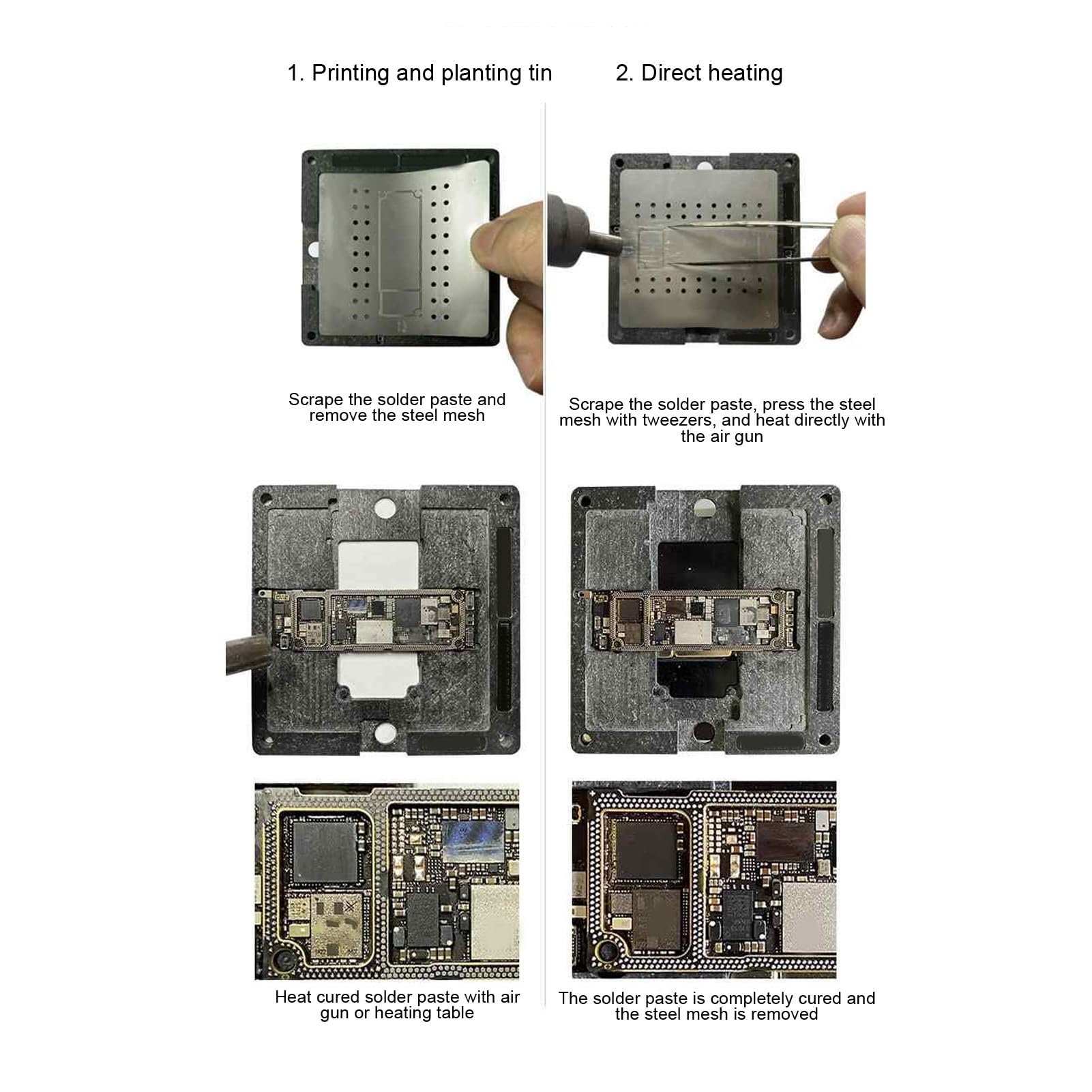 1. Printing and planting tin

Scrape the solder paste and remove the steel mesh

Heat cured solder paste with air gun or heating table

2. Direct heating

Scrape the solder paste, press the steel mesh with tweezers, and heat directly with the air gun

The solder paste is completely cured and the steel mesh is removed