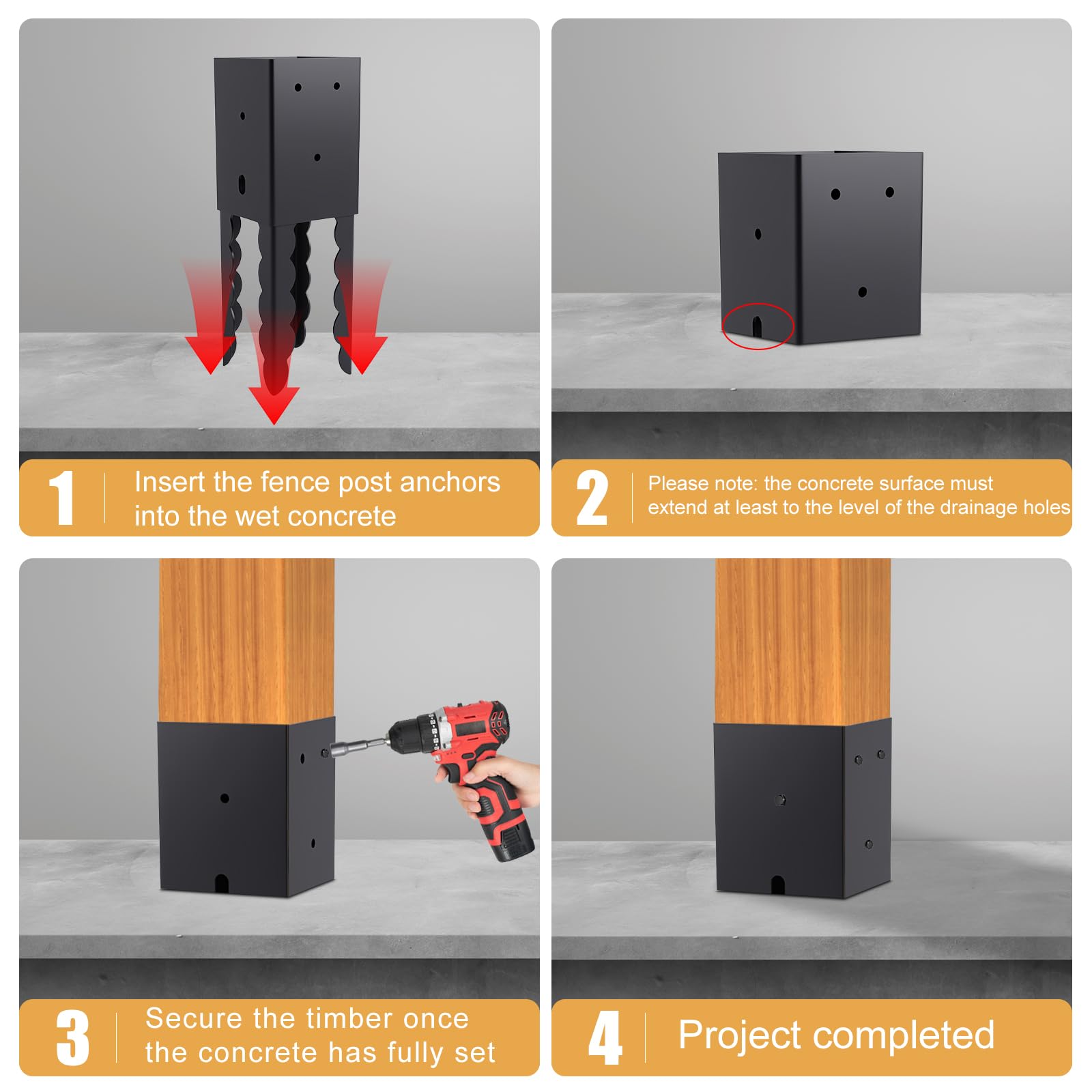 1 Insert the fence post anchors into the wet concrete

2 Please note: the concrete surface must extend at least to the level of the drainage holes

3 Secure the timber once the concrete has fully set

4 Project completed