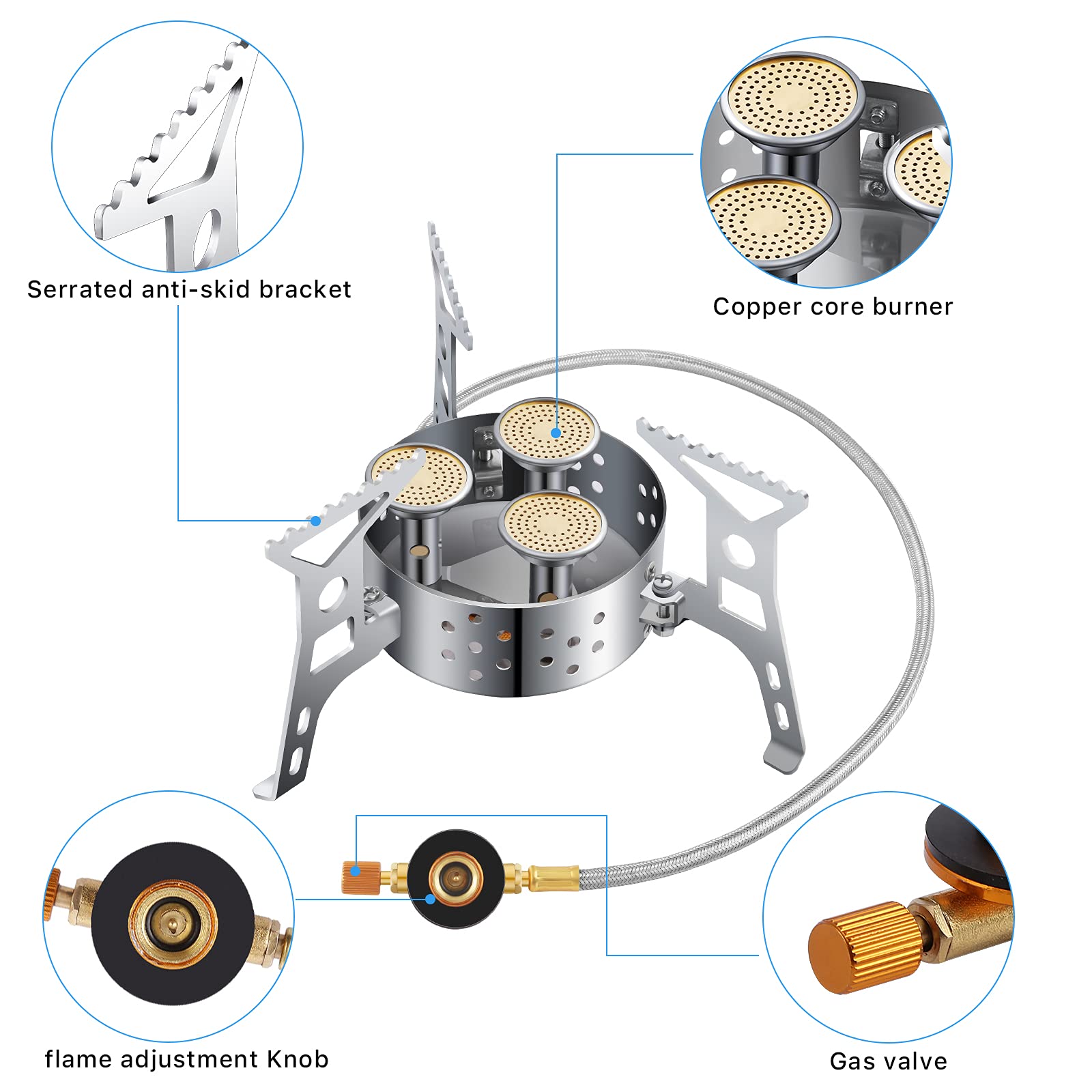 Serrated anti-skid bracket

Copper core burner

flame adjustment Knob

Gas valve