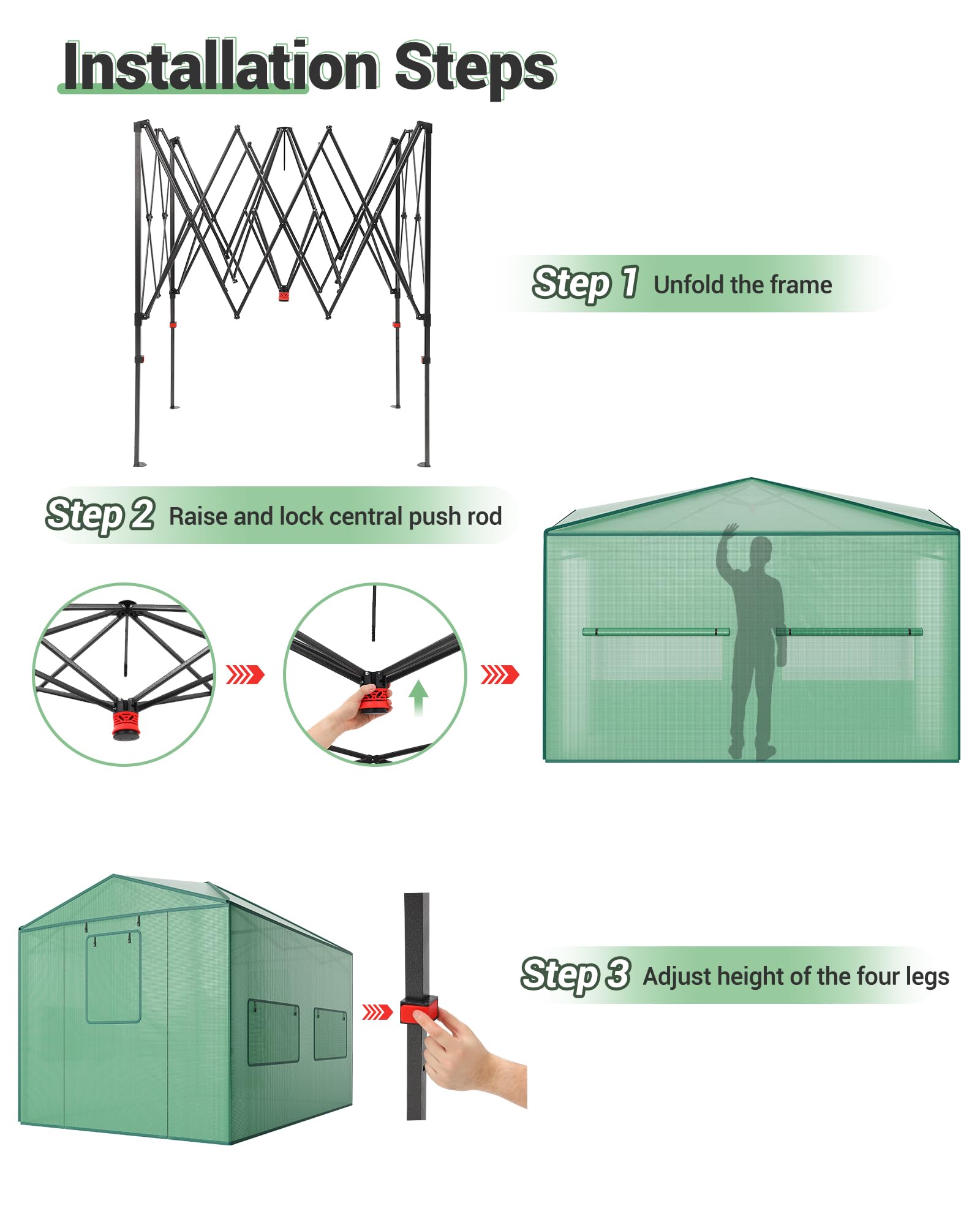 Installation Steps

Step 1 Unfold the frame

Step 2 Raise and lock central push rod

Step 3 Adjust height of the four legs