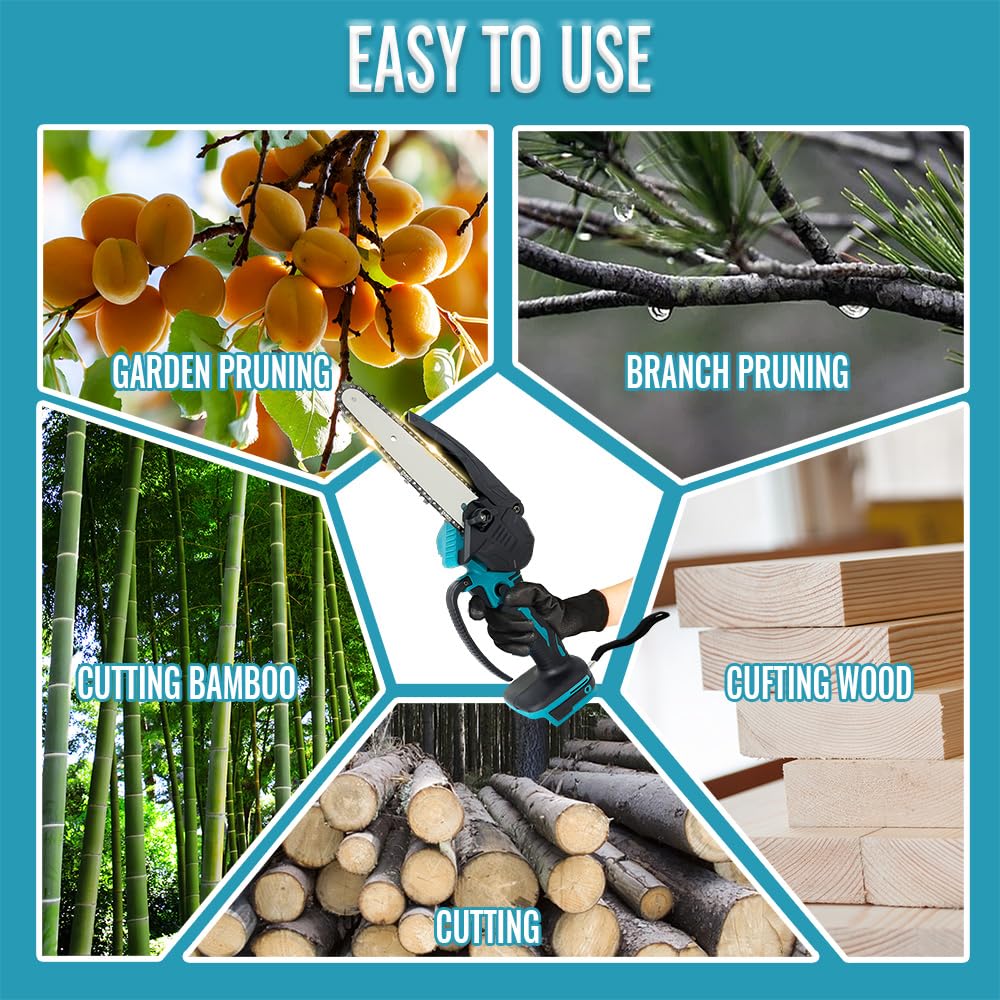 EASY TO USE

GARDEN PRUNING

BRANCH PRUNING

CUTTING BAMBOO

CUFTING WOOD

CUTTING