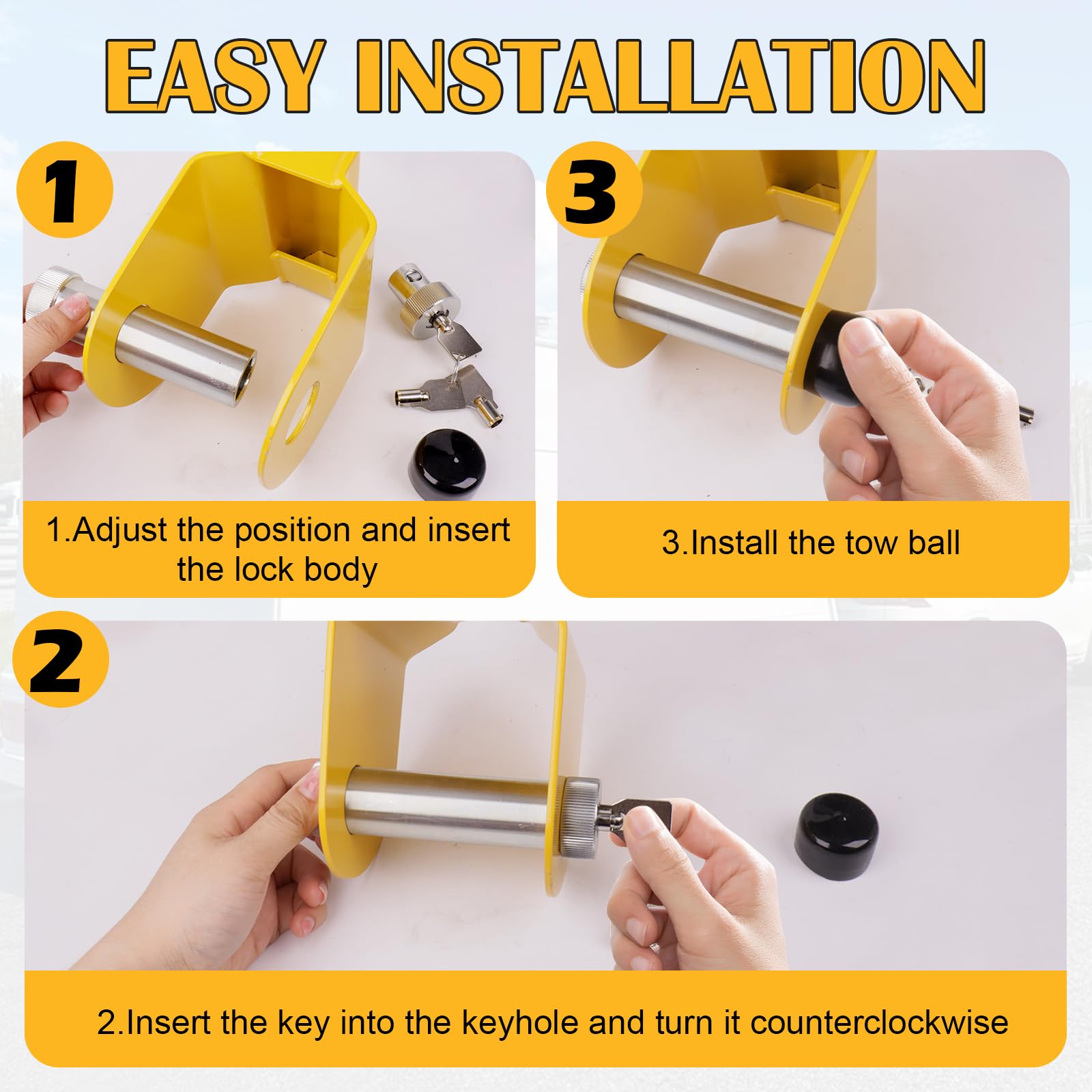 EASY INSTALLATION

1

1.Adjust the position and insert the lock body

3

3.Install the tow ball

2

2.Insert the key into the keyhole and turn it counterclockwise